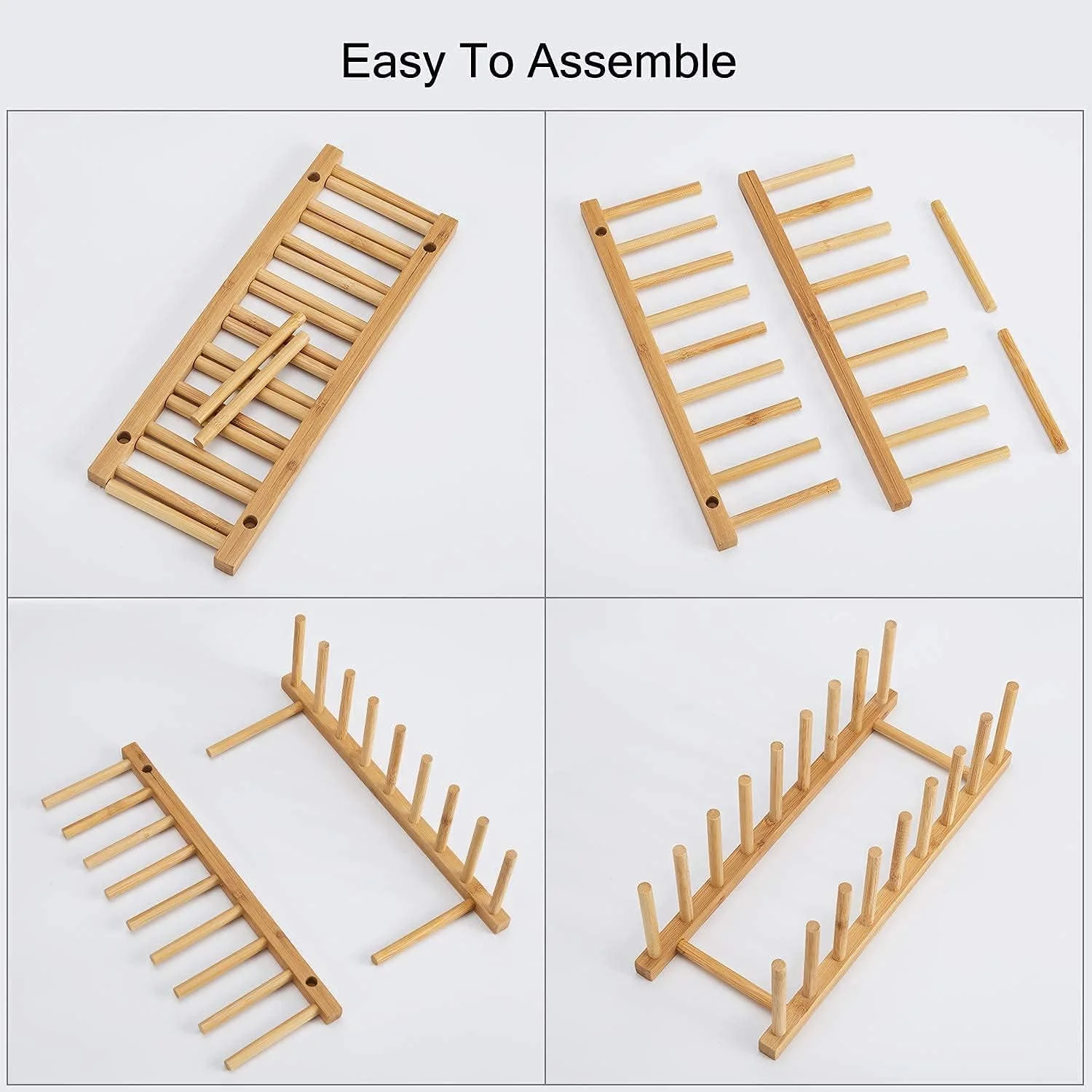 Easy To Assemble