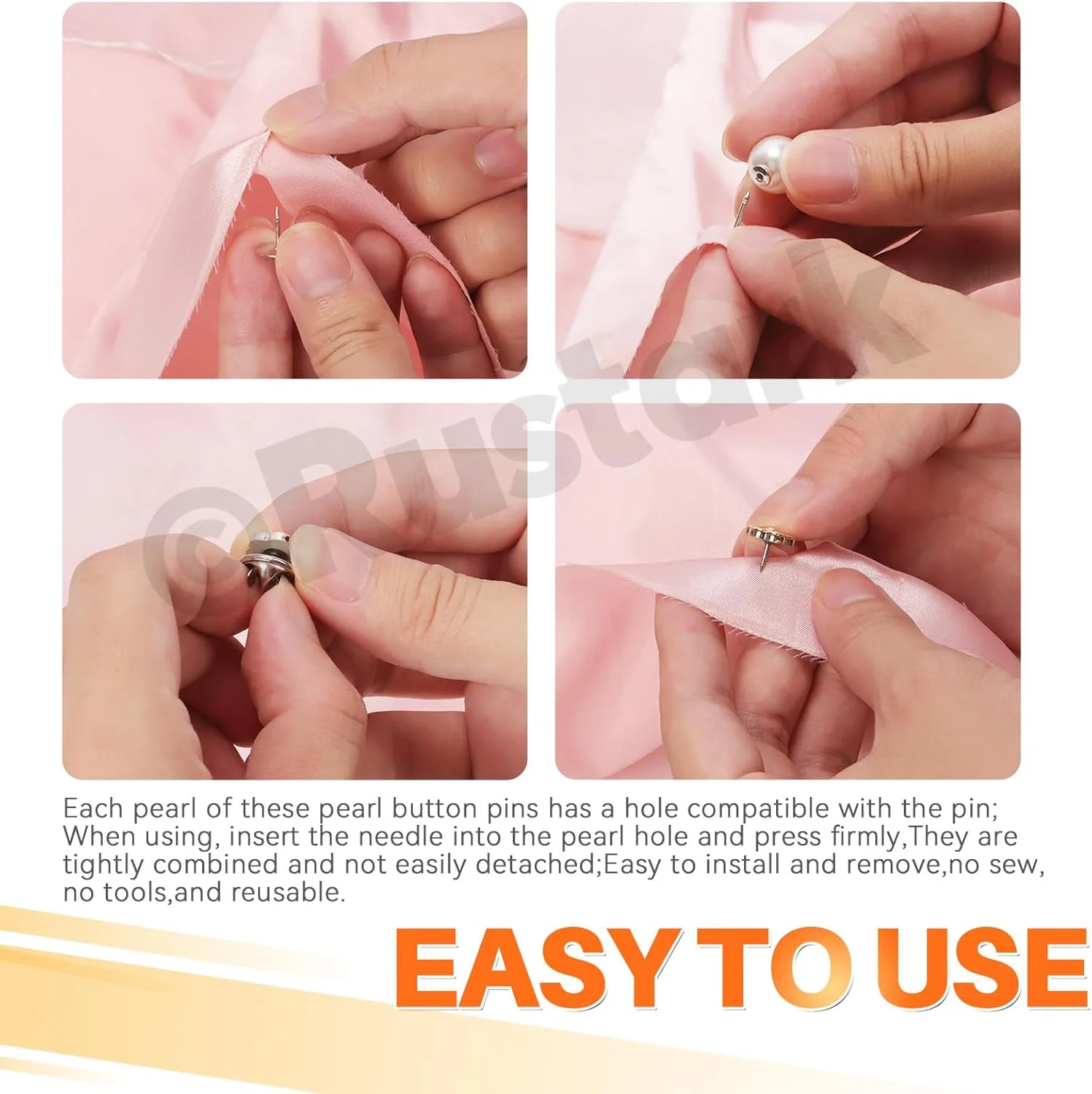 ©Rustark

Each pearl of these pearl button pins has a hole compatible with the pin; When using, insert the needle into the pearl hole and press firmly,They are tightly combined and not easily detached;Easy to install and remove,no sew, no tools,and reusable.

EASY TO USE