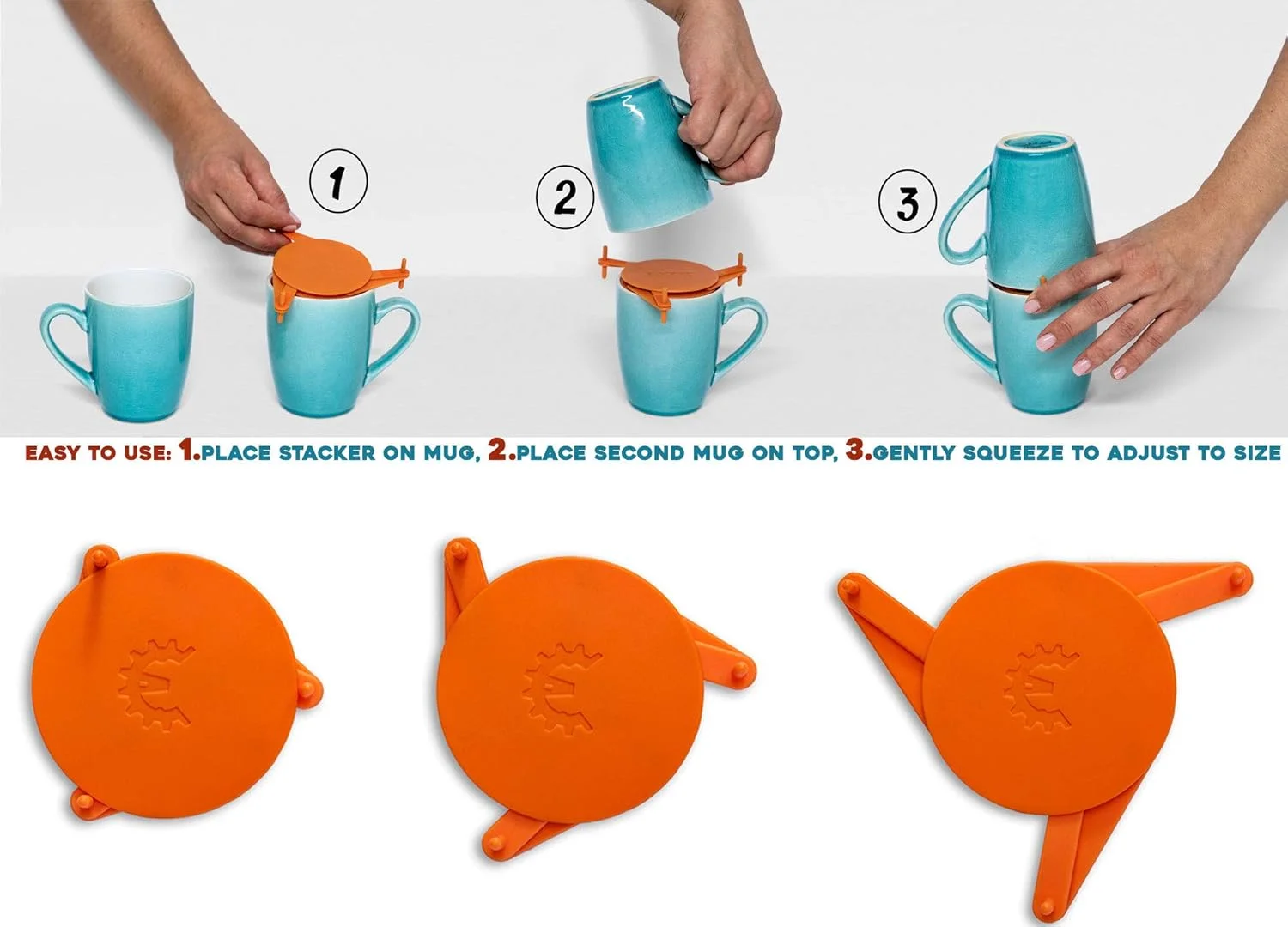 1

2

3

EASY TO USE: 1.PLACE STACKER ON MUG, 2.PLACE SECOND MUG ON TOP, 3.GENTLY SQUEEZE TO ADJUST TO SIZE