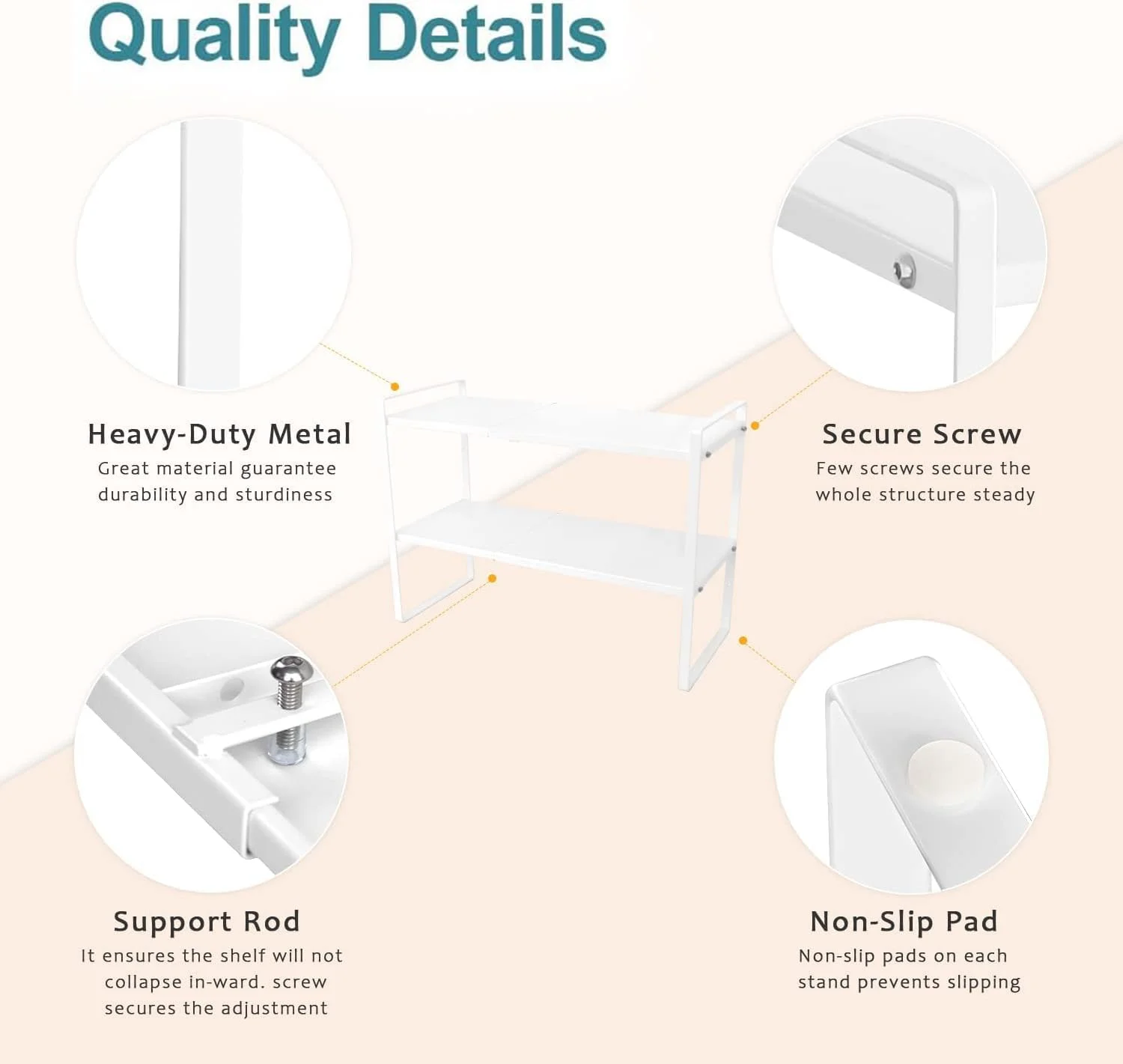 Quality Details

Heavy-Duty Metal
Great material guarantee durability and sturdiness

Secure Screw
Few screws secure the whole structure steady

Support Rod
It ensures the shelf will not collapse in-ward. screw secures the adjustment

Non-Slip Pad
Non-slip pads on each stand prevents slipping