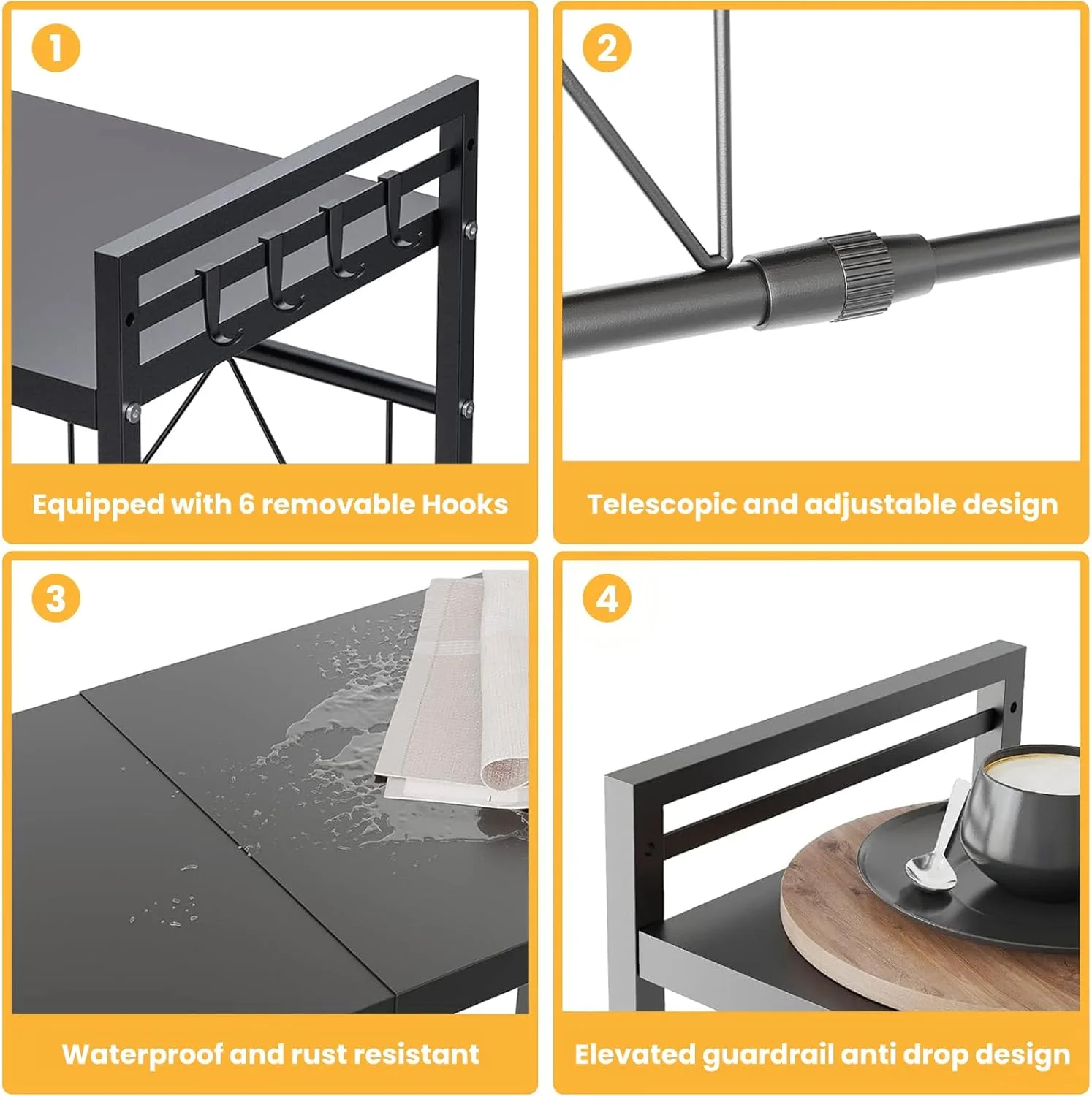 1

Equipped with 6 removable Hooks

2

Telescopic and adjustable design

3

Waterproof and rust resistant

4

Elevated guardrail anti drop design