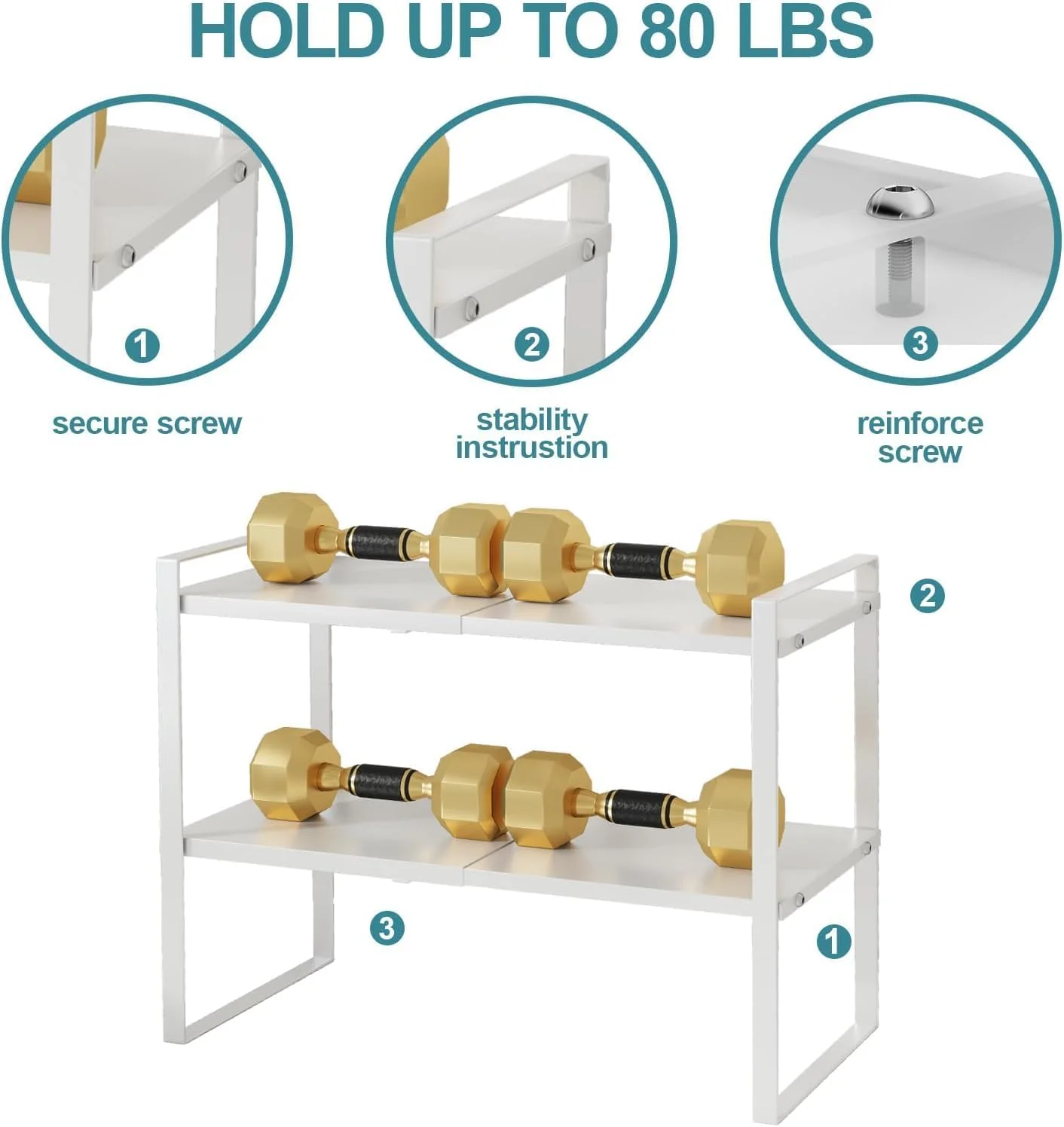 HOLD UP TO 80 LBS

1

secure screw

2

stability instrustion

3

reinforce screw

2

3

1