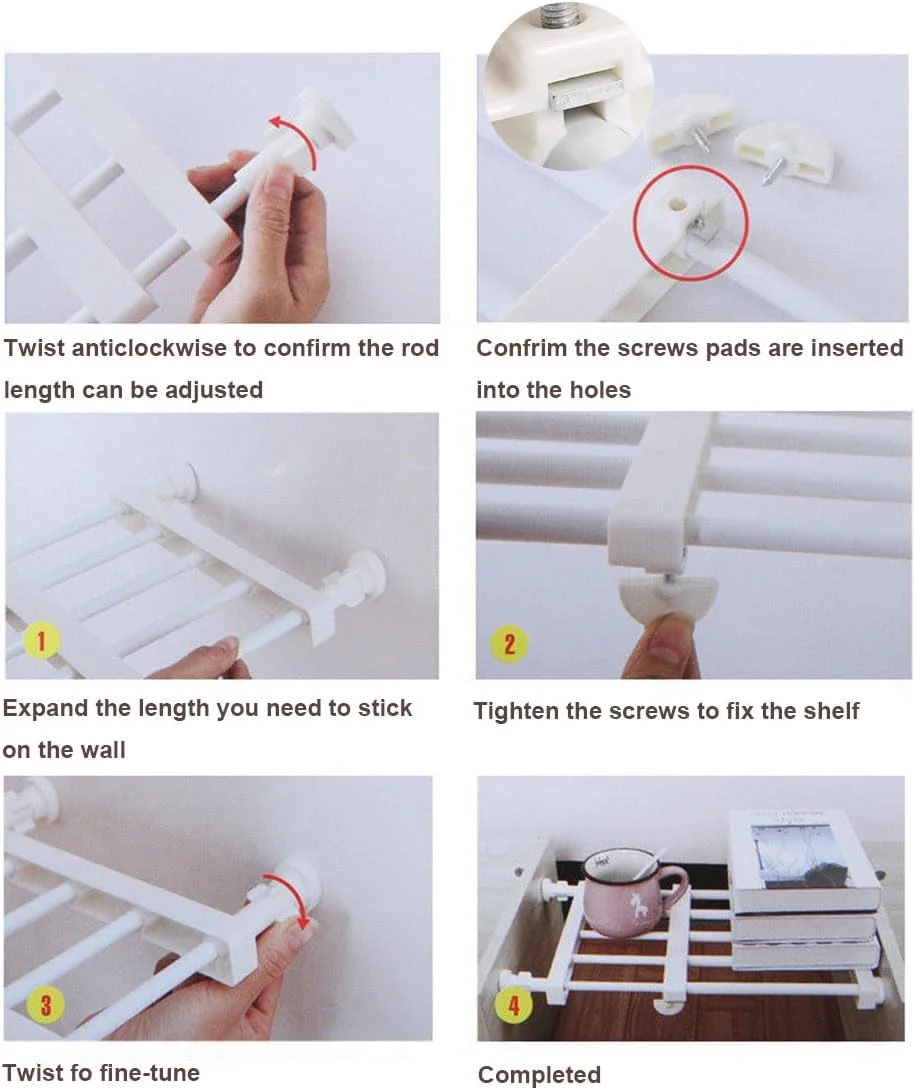 Twist anticlockwise to confirm the rod length can be adjusted

Confrim the screws pads are inserted into the holes

1

Expand the length you need to stick on the wall

2

Tighten the screws to fix the shelf

3

Twist fo fine-tune

4

Completed