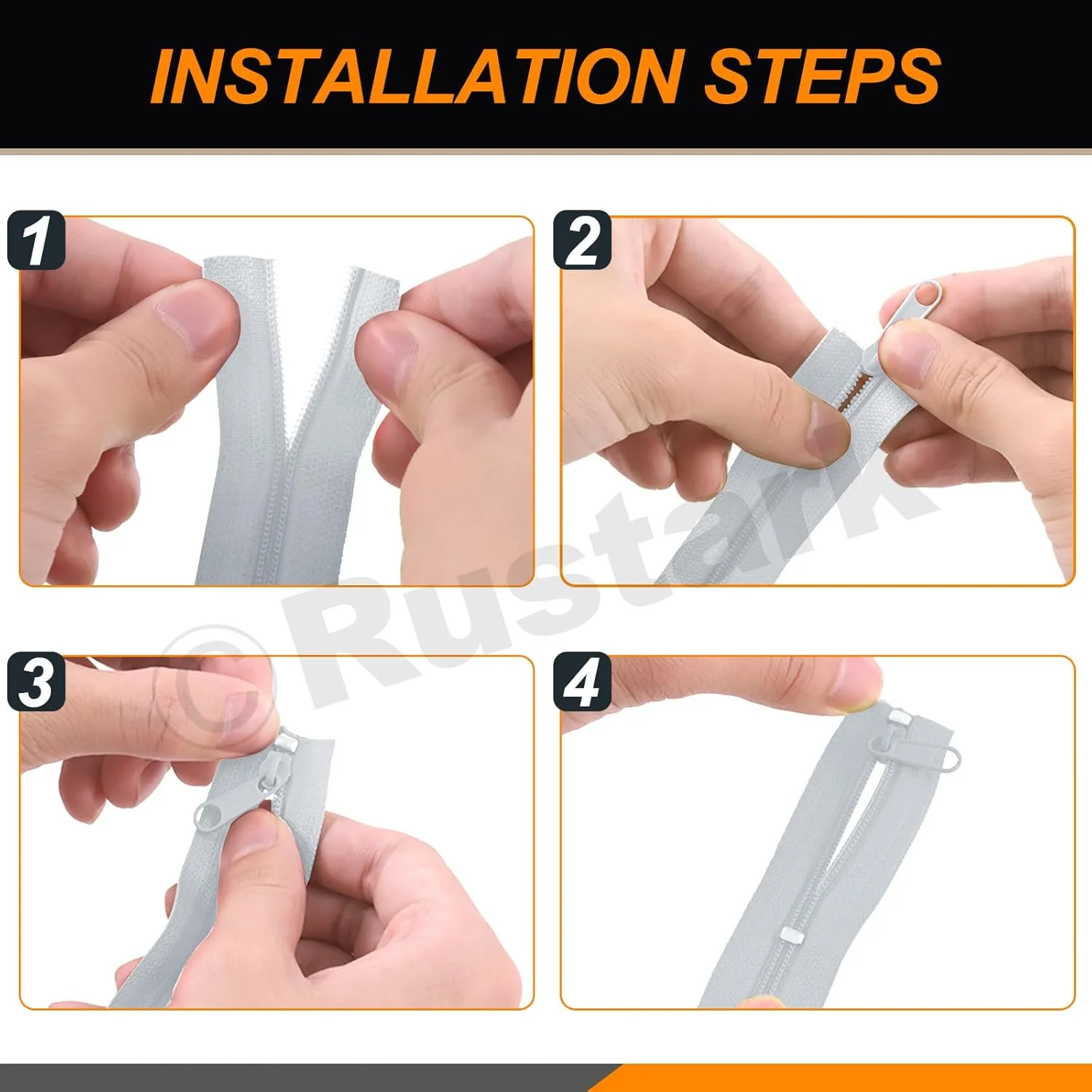 INSTALLATION STEPS

1

2

3

4

©Rustark