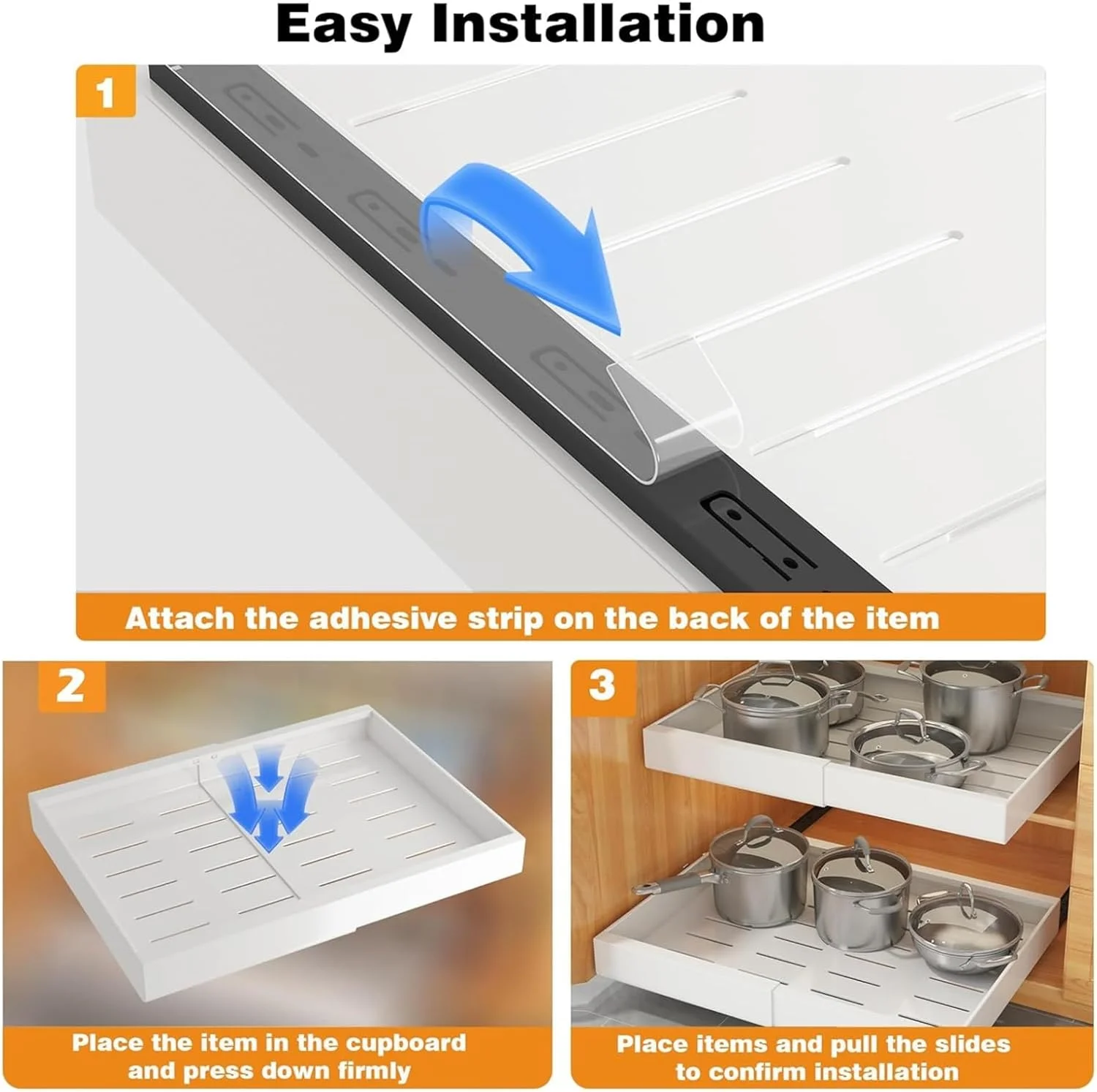 Easy Installation

1

Attach the adhesive strip on the back of the item

2

Place the item in the cupboard and press down firmly

3

Place items and pull the slides to confirm installation