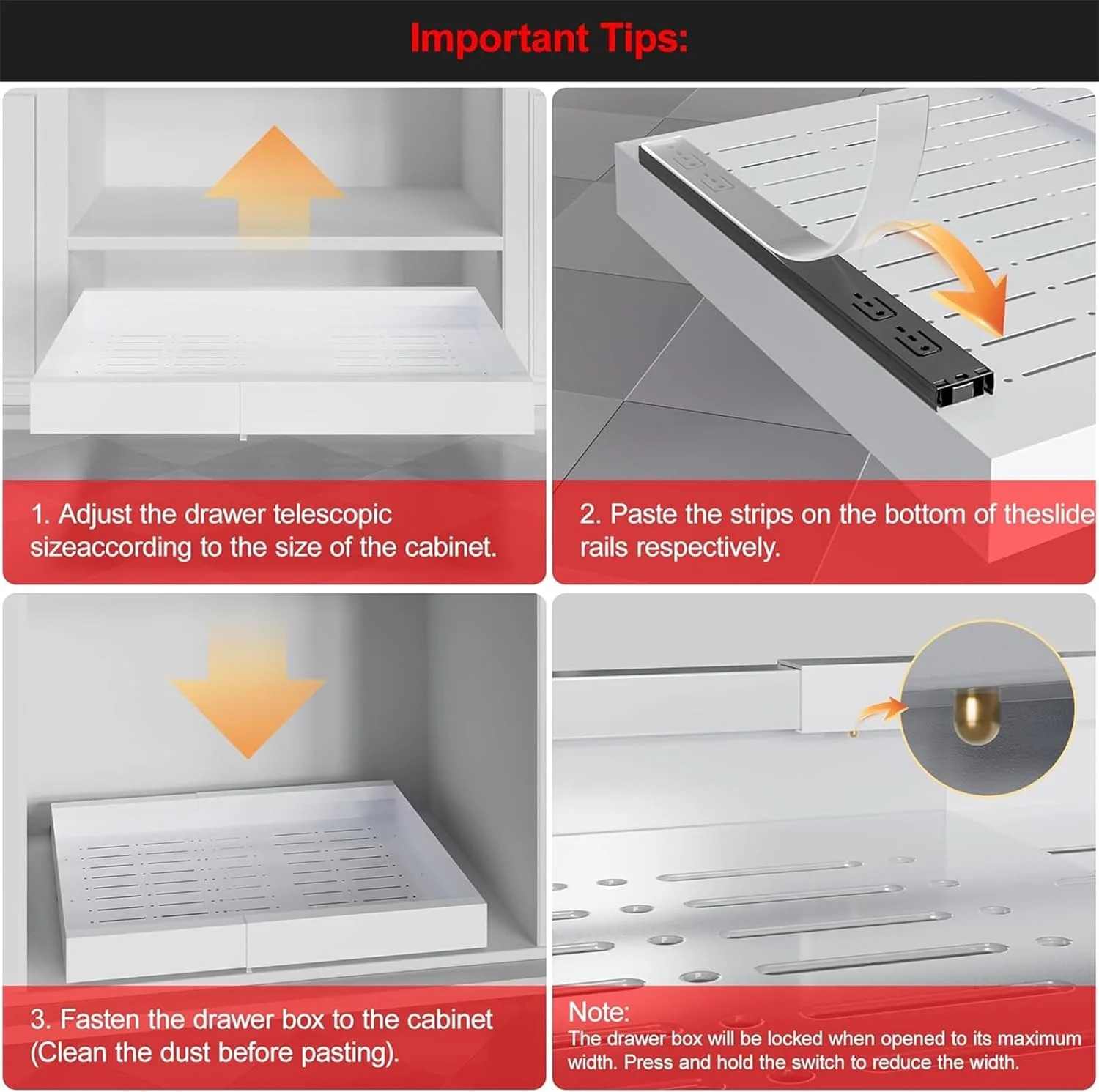 Important Tips:

1. Adjust the drawer telescopic sizeaccording to the size of the cabinet.

2. Paste the strips on the bottom of theslide rails respectively.

3. Fasten the drawer box to the cabinet (Clean the dust before pasting).

Note:
The drawer box will be locked when opened to its maximum width. Press and hold the switch to reduce the width.