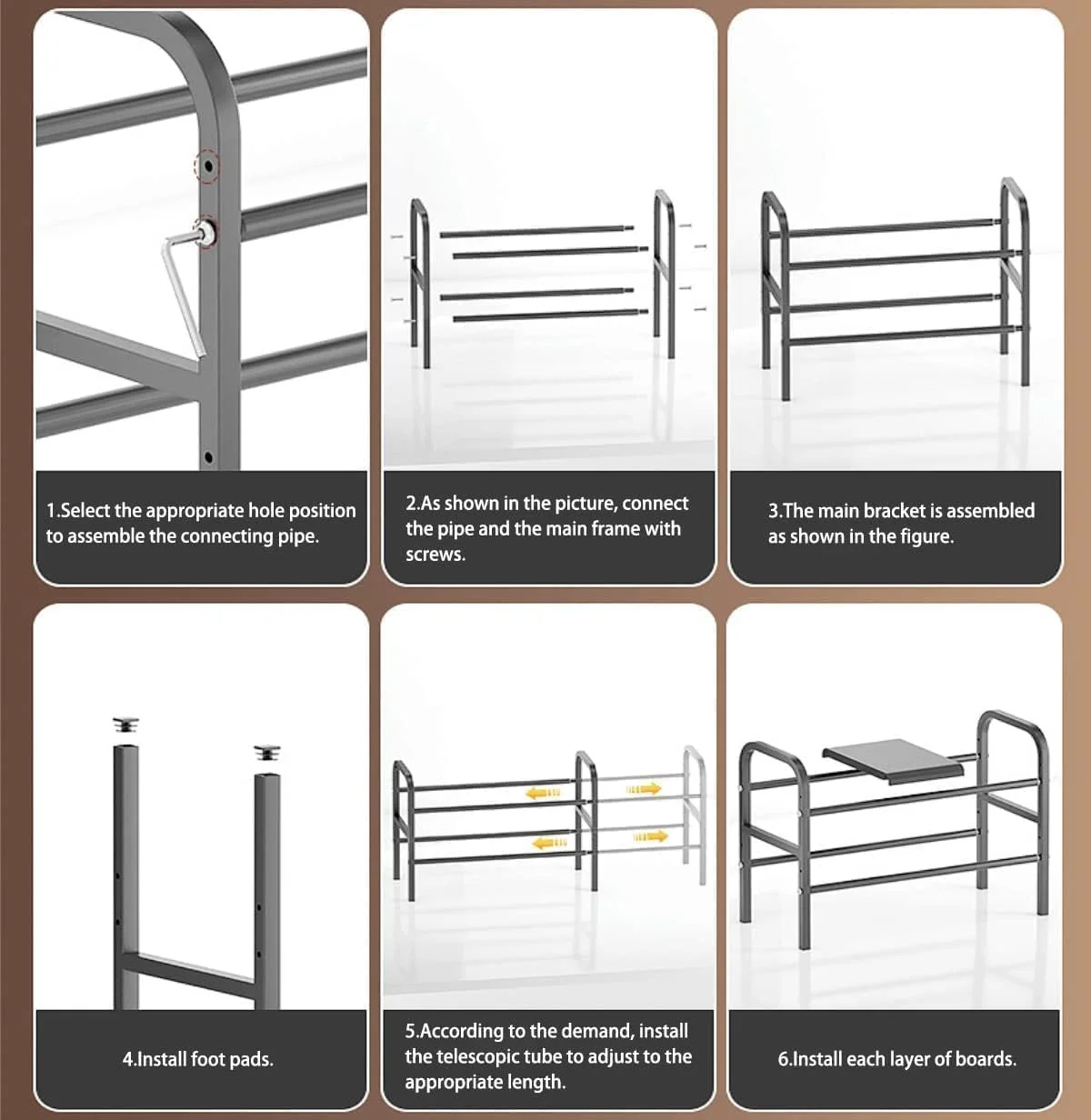 1.Select the appropriate hole position to assemble the connecting pipe.

2.As shown in the picture, connect the pipe and the main frame with screws.

3.The main bracket is assembled as shown in the figure.

4.Install foot pads.

5.According to the demand, install the telescopic tube to adjust to the appropriate length.

6.Install each layer of boards.