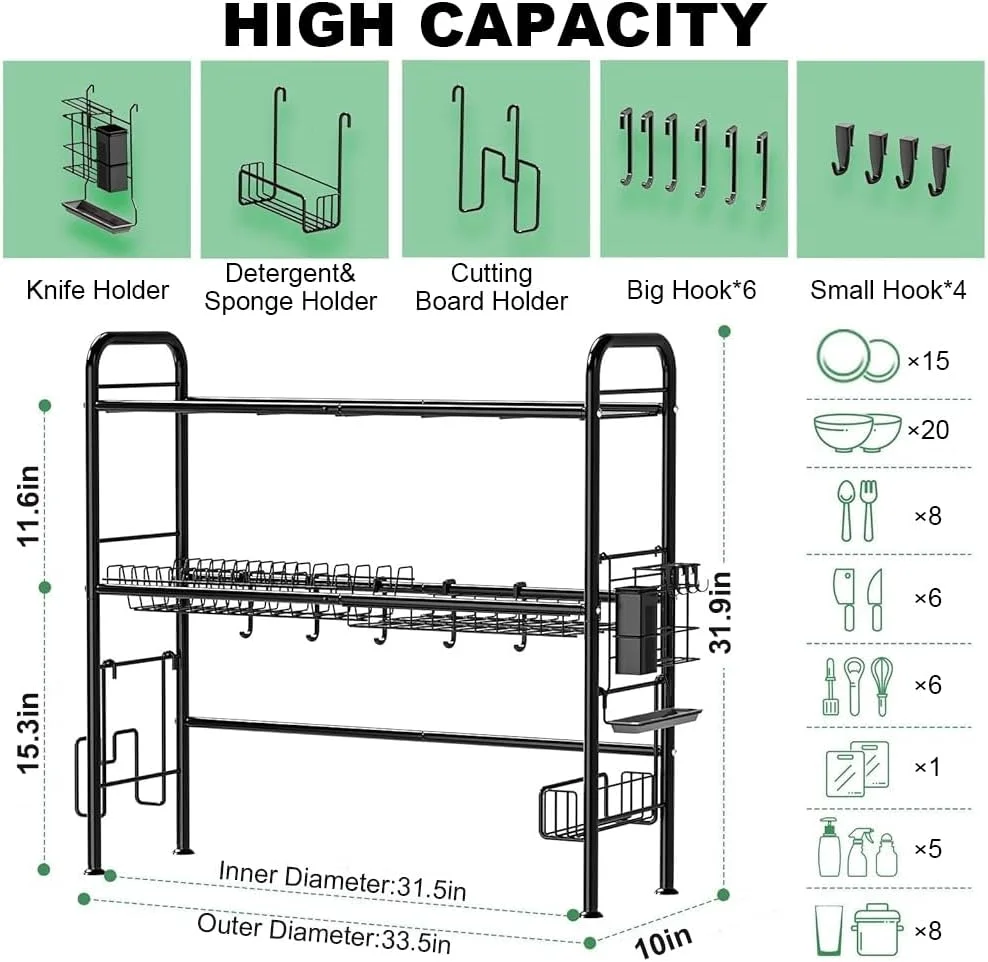 HIGH CAPACITY

Knife Holder

Detergent& Sponge Holder

Cutting Board Holder

Big Hook*6

Small Hook*4

11.6in

15.3in

31.9in

Inner Diameter:31.5in

Outer Diameter:33.5in

10in

×15

×20

×8

×6

×6

×1

×5

×8