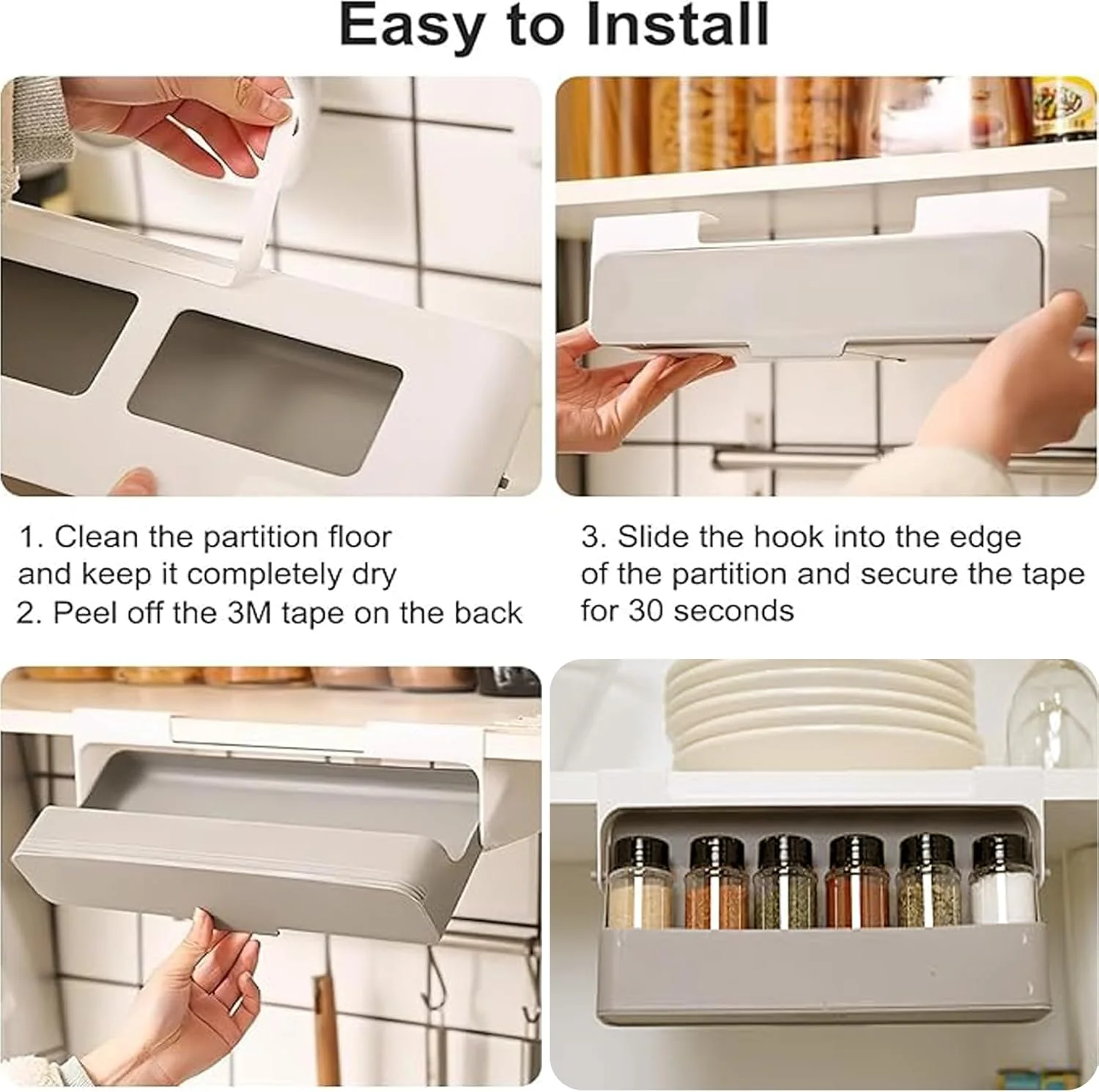 Easy to Install

1. Clean the partition floor and keep it completely dry
2. Peel off the 3M tape on the back

3. Slide the hook into the edge of the partition and secure the tape for 30 seconds