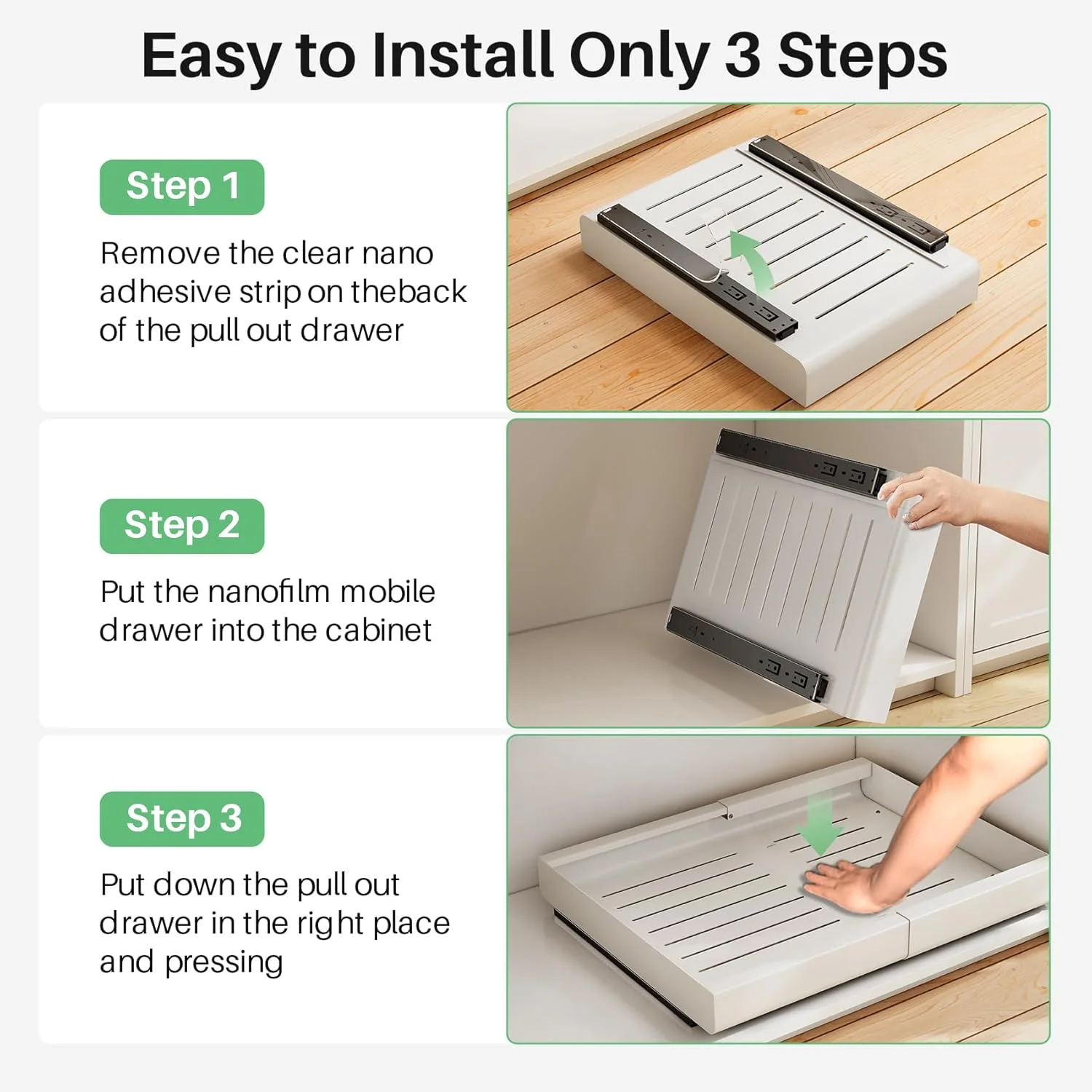 Easy to Install Only 3 Steps

Step 1

Remove the clear nano adhesive strip on theback of the pull out drawer

Step 2

Put the nanofilm mobile drawer into the cabinet

Step 3

Put down the pull out drawer in the right place and pressing