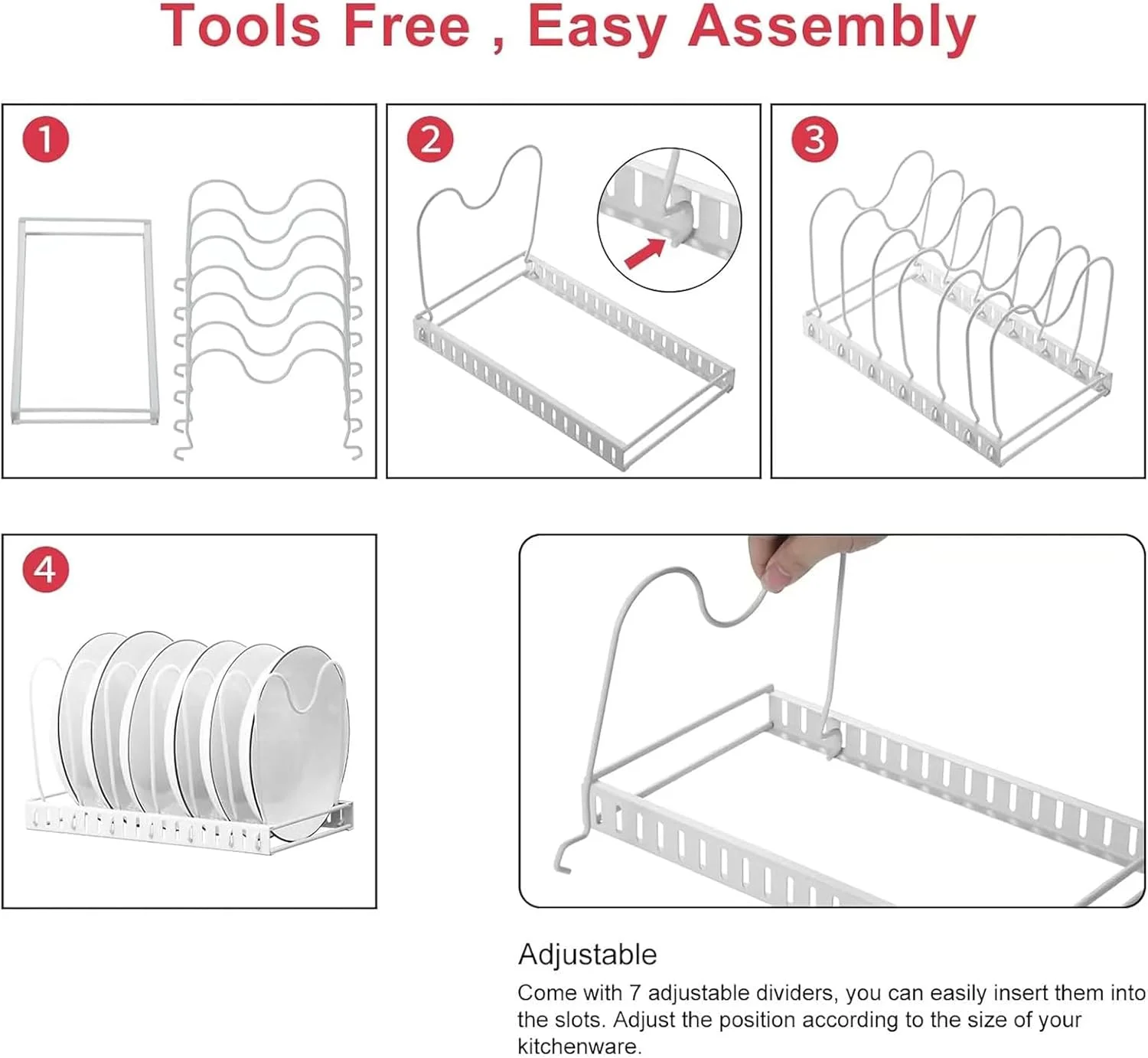 Tools Free , Easy Assembly

1

2

3

4

Adjustable

Come with 7 adjustable dividers, you can easily insert them into the slots. Adjust the position according to the size of your kitchenware.