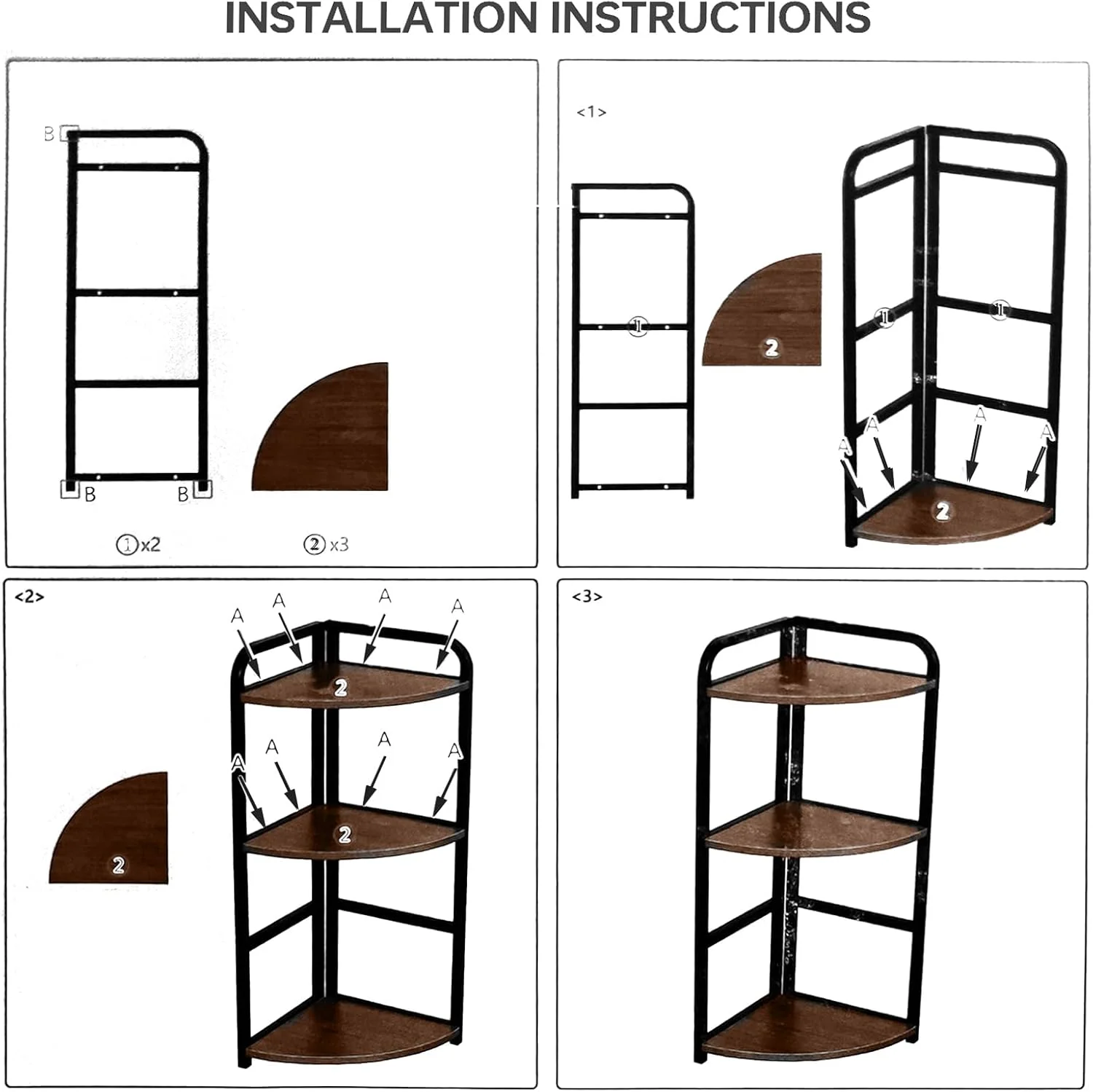 INSTALLATION INSTRUCTIONS

B
B
B
①x2
②x3

<1>
①
2
①
①
A
A
A
A
2

<2>
A
A
A
A
2
A
A
A
A
2
2

<3>