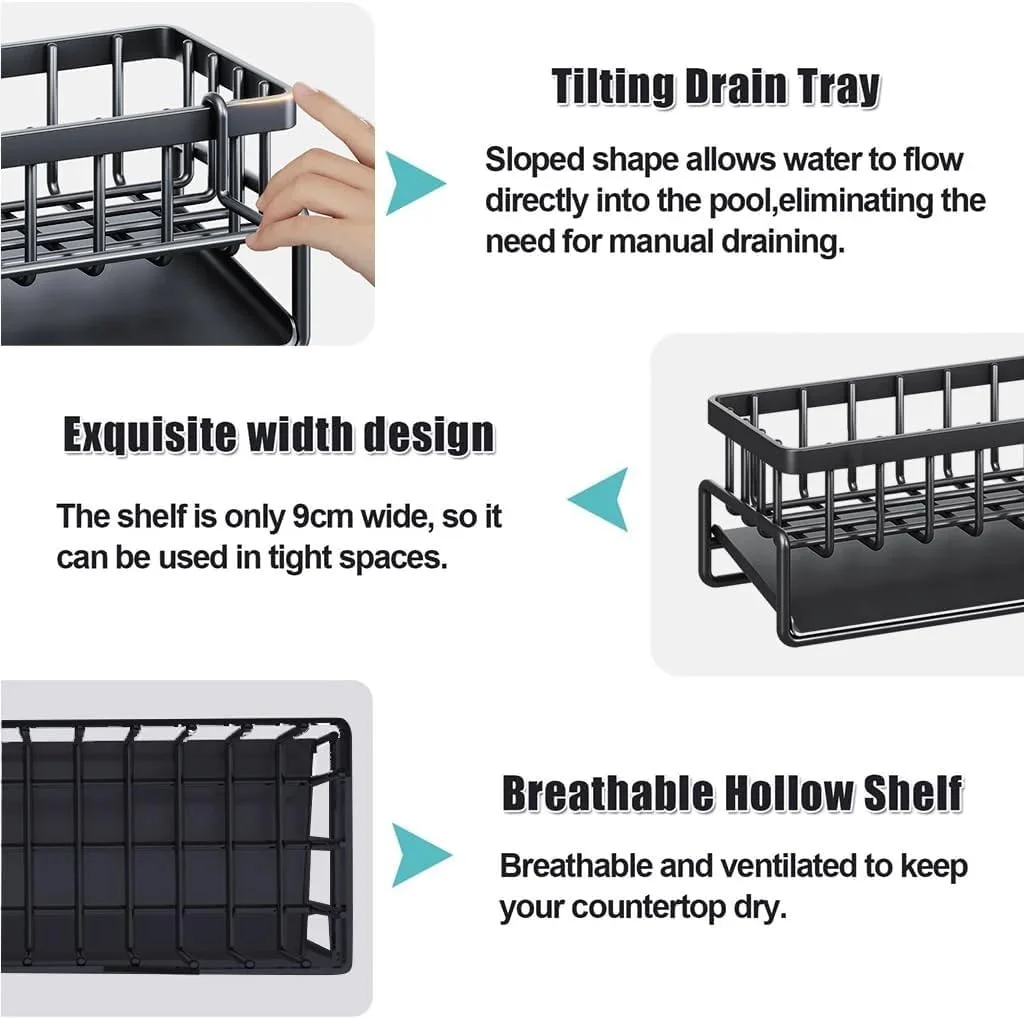 Tilting Drain Tray

Sloped shape allows water to flow directly into the pool,eliminating the need for manual draining.

Exquisite width design

The shelf is only 9cm wide, so it can be used in tight spaces.

Breathable Hollow Shelf

Breathable and ventilated to keep your countertop dry.