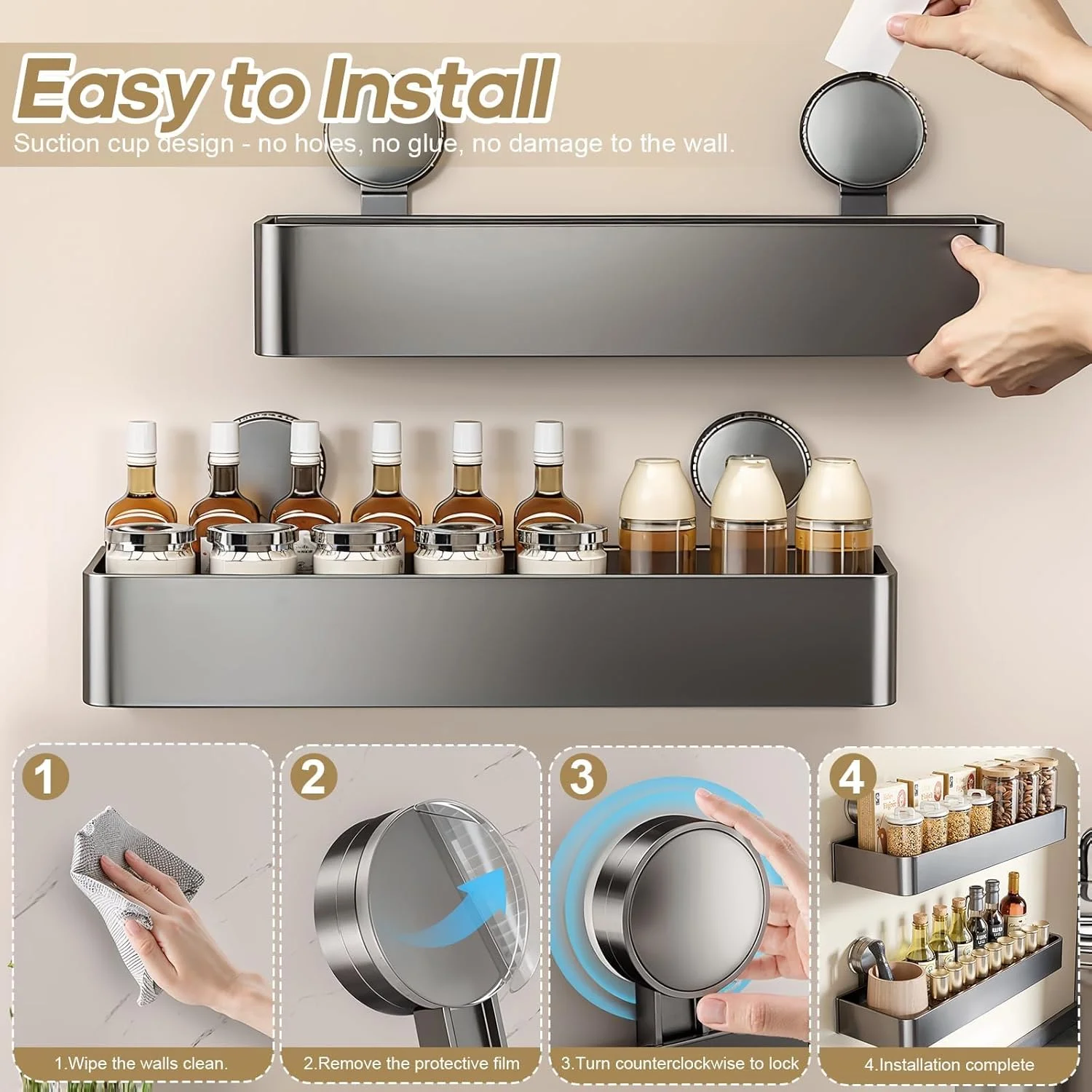 Easy to Install
Suction cup design - no holes, no glue, no damage to the wall.

1
1.Wipe the walls clean.

2
2.Remove the protective film

3
3.Turn counterclockwise to lock

4
4.Installation complete