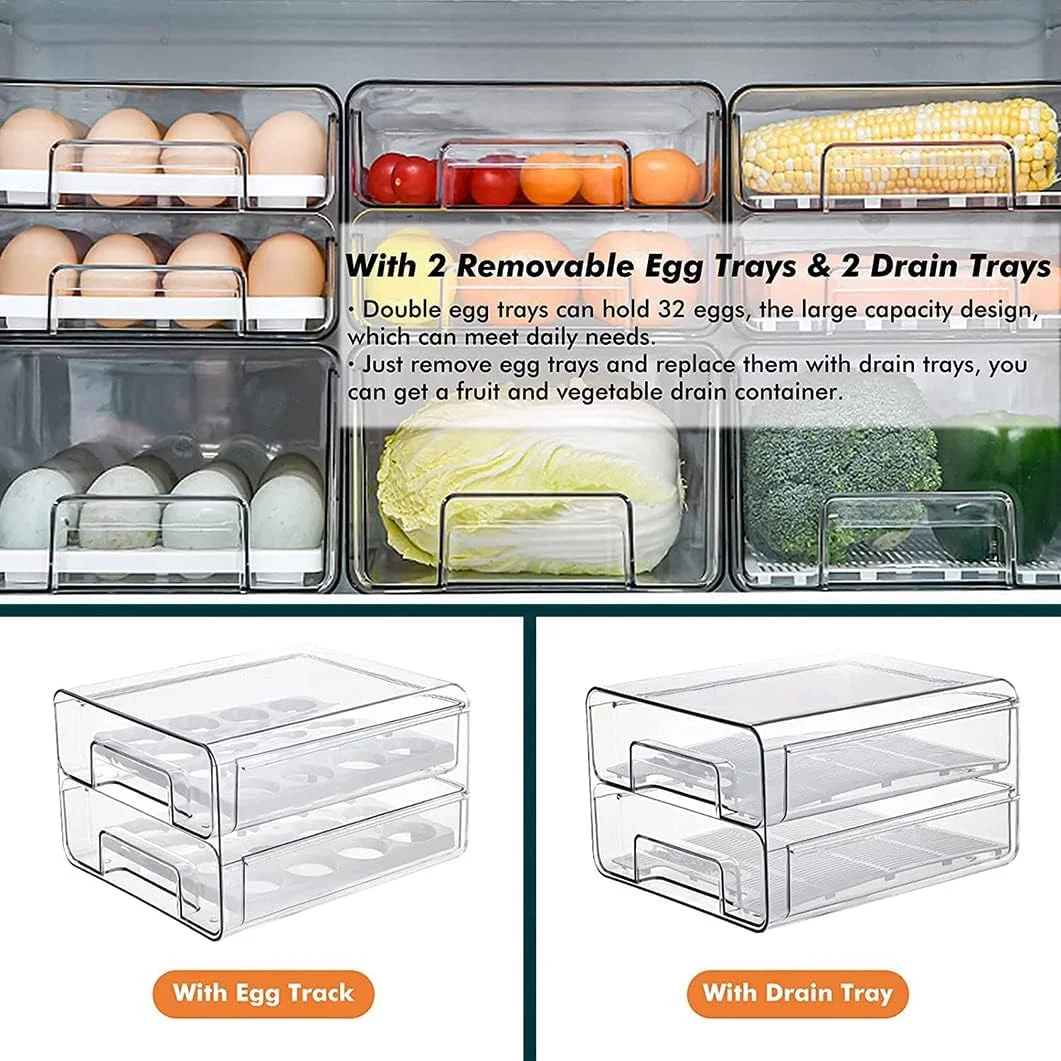 With 2 Removable Egg Trays & 2 Drain Trays

• Double egg trays can hold 32 eggs, the large capacity design, which can meet daily needs.
• Just remove egg trays and replace them with drain trays, you can get a fruit and vegetable drain container.

With Egg Track

With Drain Tray