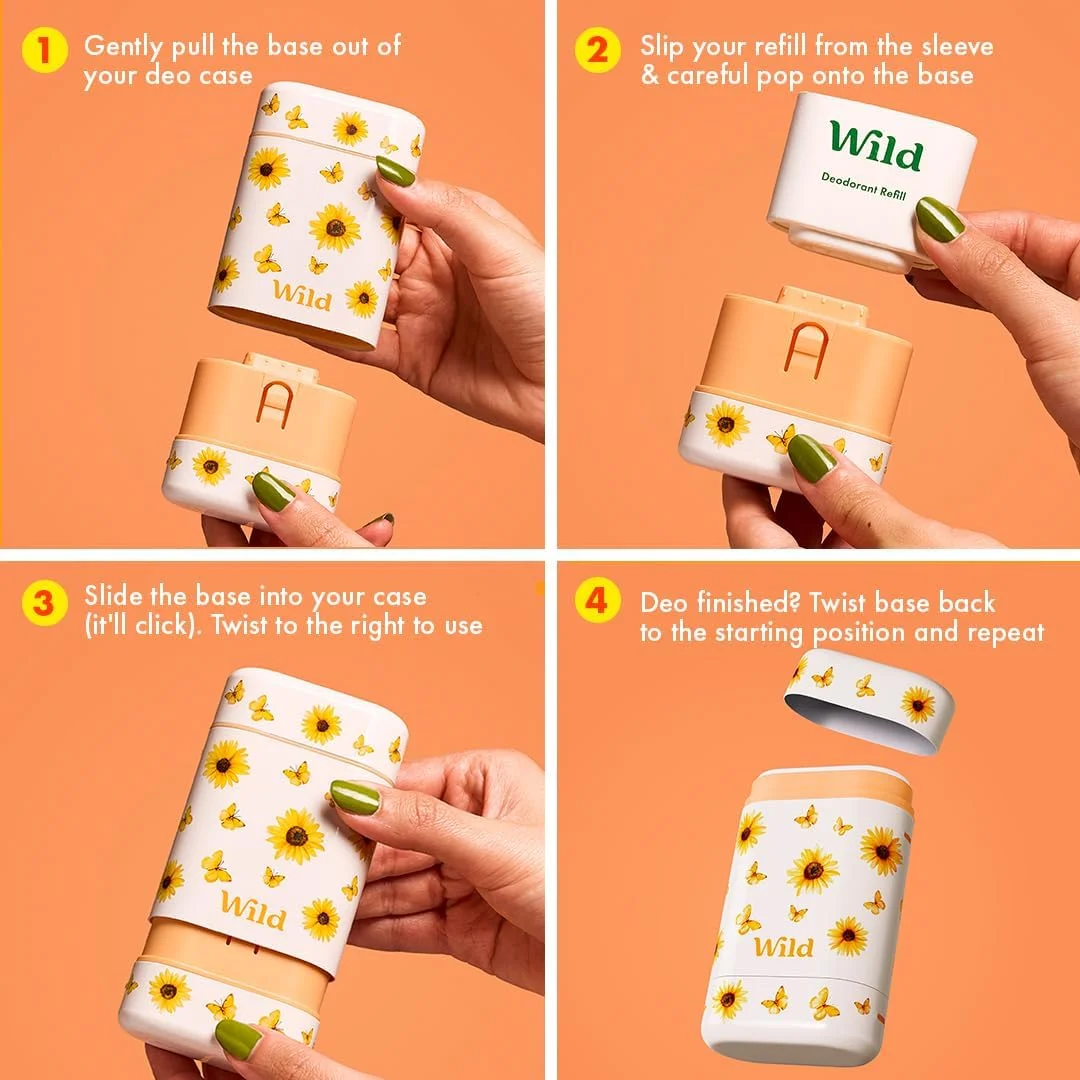 1 Gently pull the base out of your deo case

Wild

2 Slip your refill from the sleeve & careful pop onto the base

Wild
Deodorant Refill

3 Slide the base into your case (it'll click). Twist to the right to use

Wild

4 Deo finished? Twist base back to the starting position and repeat

Wild