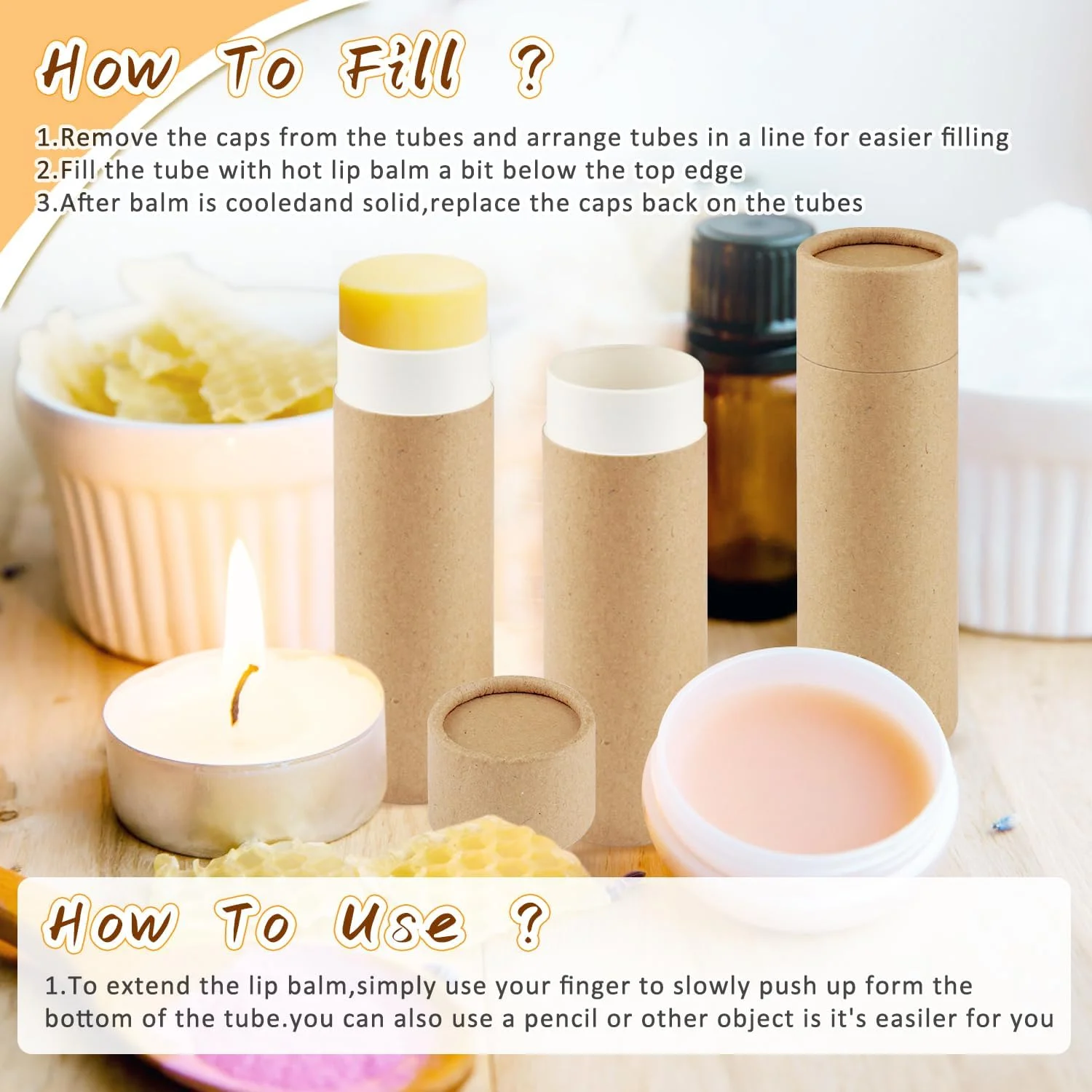 How To Fill ?

1.Remove the caps from the tubes and arrange tubes in a line for easier filling
2.Fill the tube with hot lip balm a bit below the top edge
3.After balm is cooledand solid,replace the caps back on the tubes

How To Use ?

1.To extend the lip balm,simply use your finger to slowly push up form the bottom of the tube.you can also use a pencil or other object is it's easiler for you