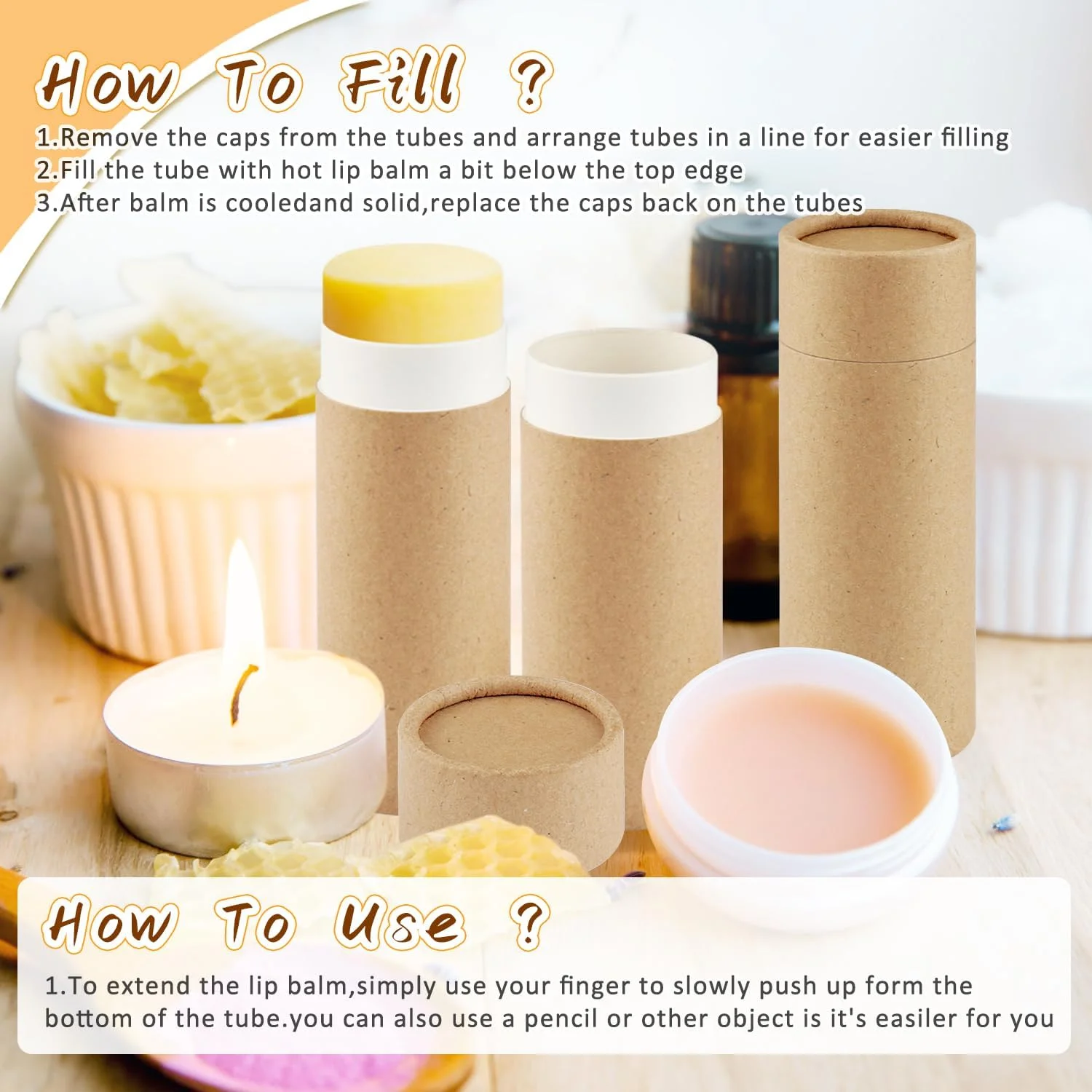 How To Fill ?

1.Remove the caps from the tubes and arrange tubes in a line for easier filling
2.Fill the tube with hot lip balm a bit below the top edge
3.After balm is cooledand solid,replace the caps back on the tubes

How To Use ?

1.To extend the lip balm,simply use your finger to slowly push up form the bottom of the tube.you can also use a pencil or other object is it's easiler for you