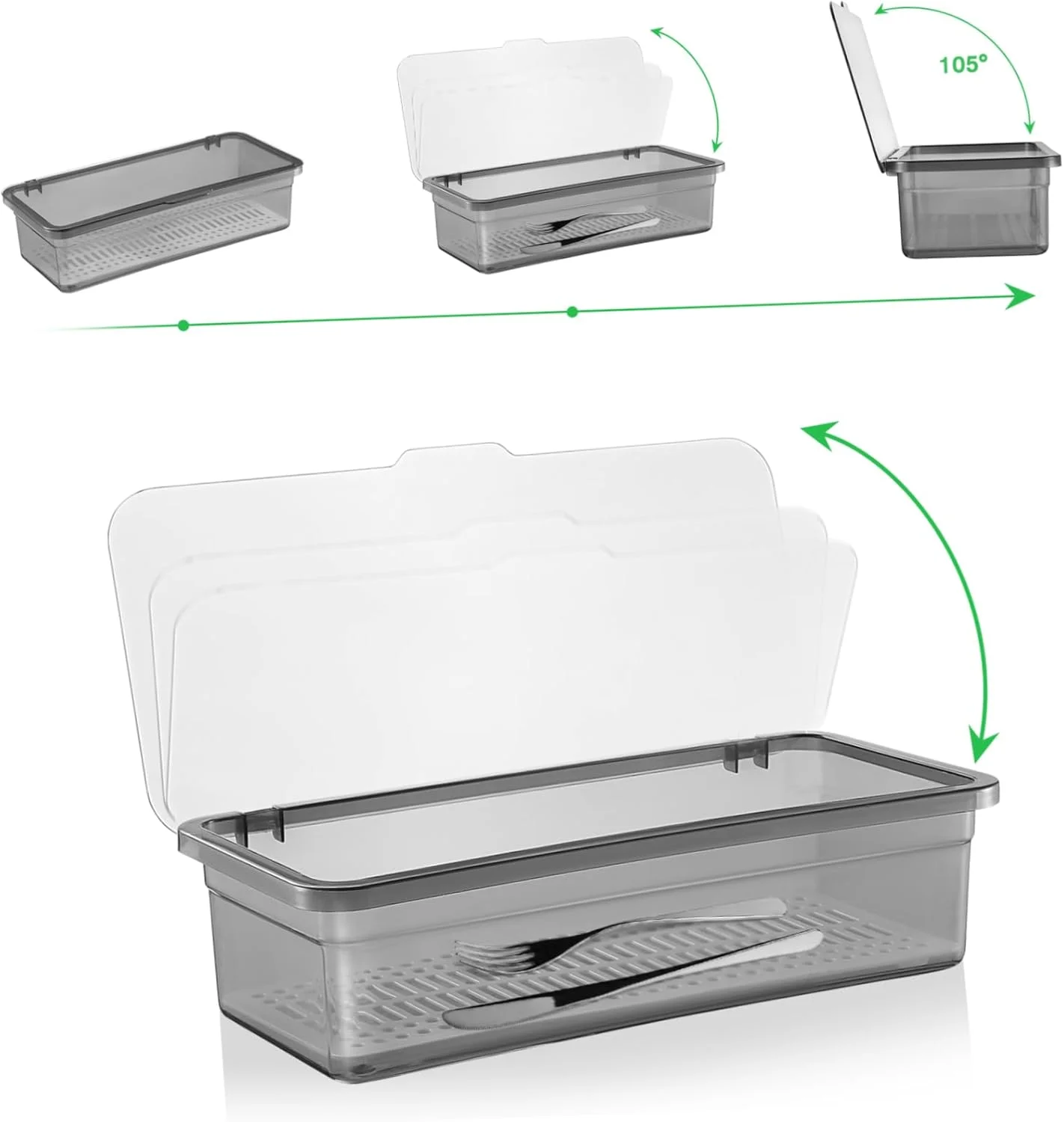 105°