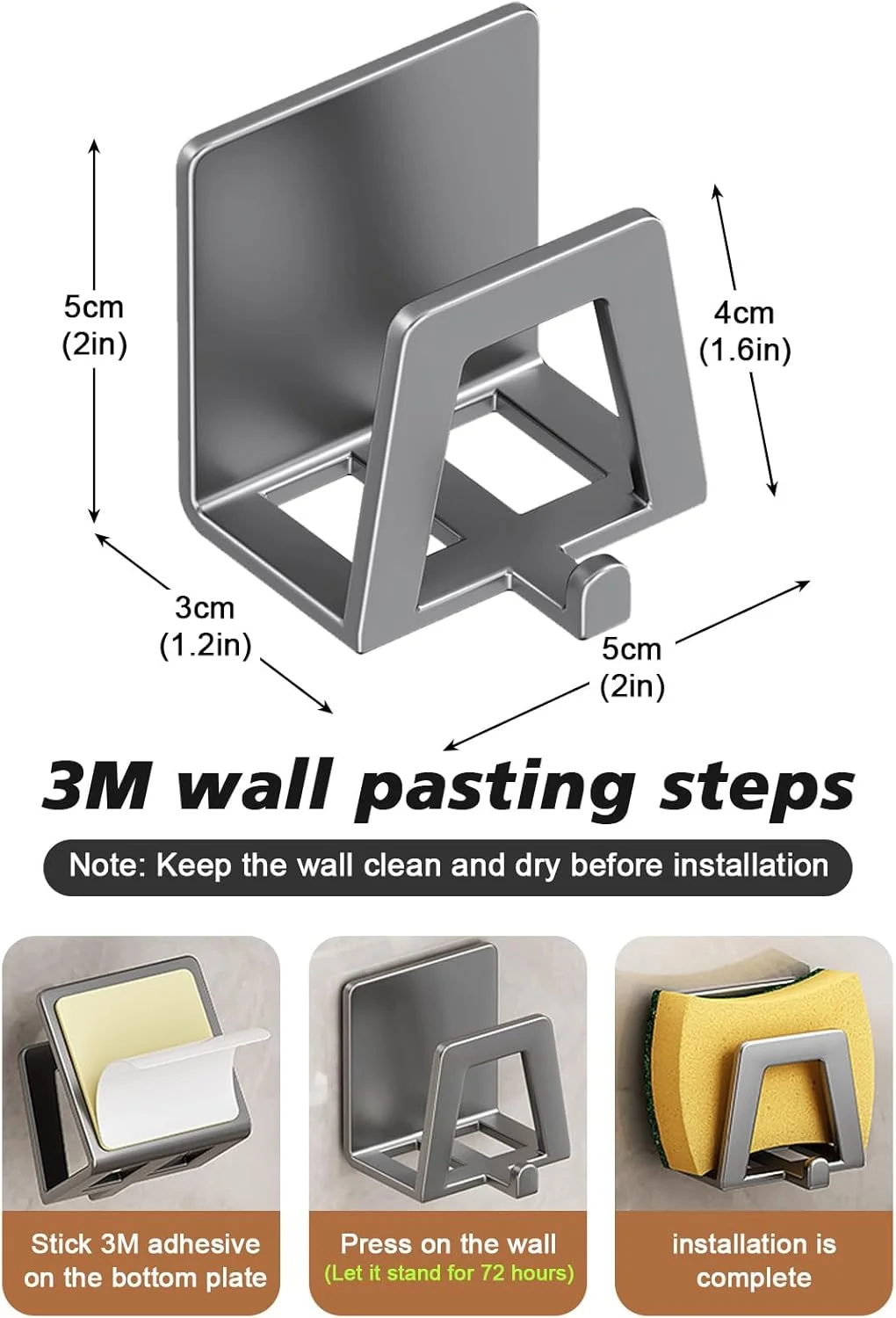 5cm
(2in)

4cm
(1.6in)

3cm
(1.2in)

5cm
(2in)

3M wall pasting steps

Note: Keep the wall clean and dry before installation

Stick 3M adhesive on the bottom plate

Press on the wall
(Let it stand for 72 hours)

installation is complete