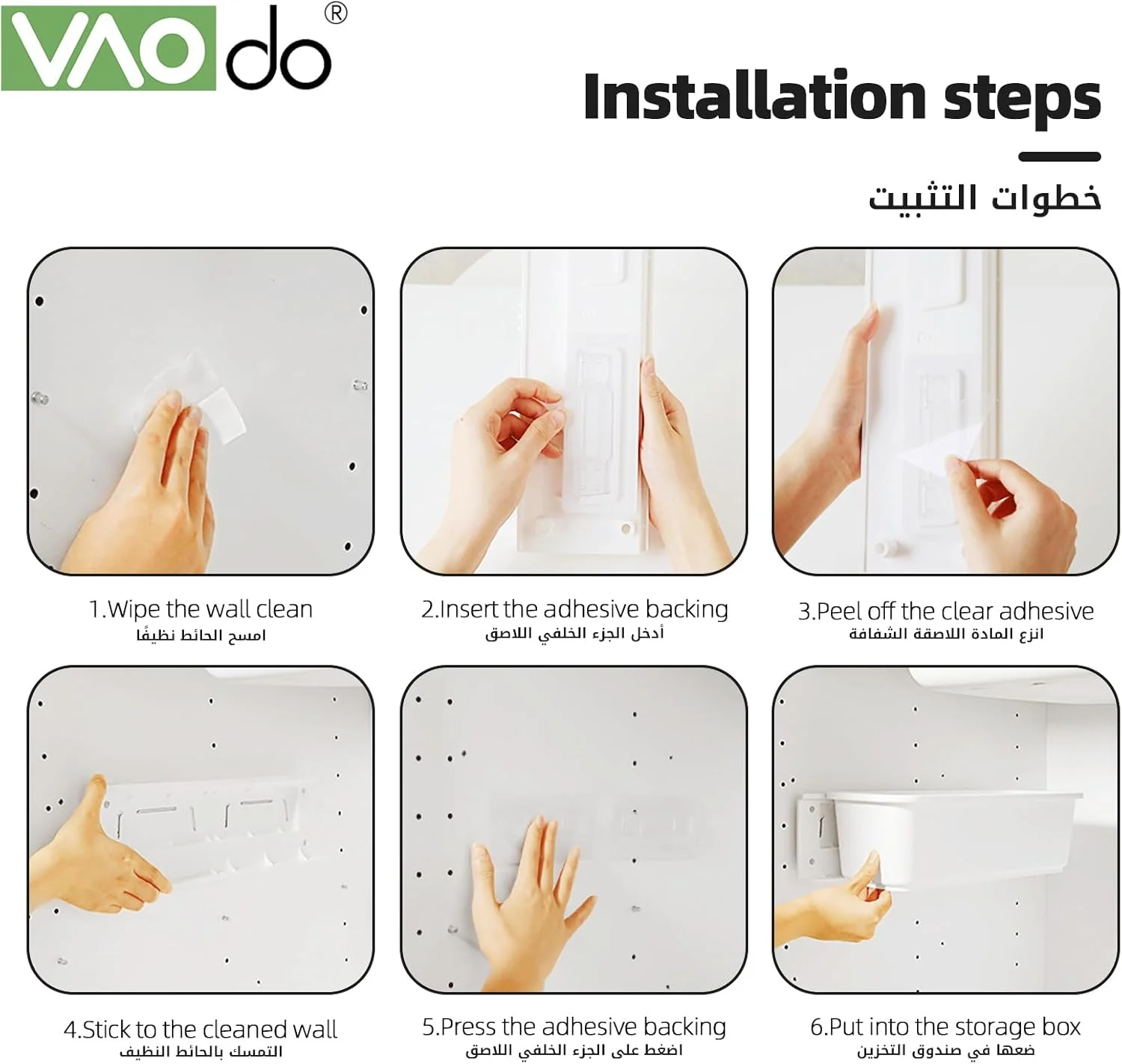 VAOdo®

Installation steps

خطوات التثبيت

1.Wipe the wall clean
امسح الحائط نظيفًا

2.Insert the adhesive backing
أدخل الجزء الخلفي اللاصق

3.Peel off the clear adhesive
انزع المادة اللاصقة الشفافة

4.Stick to the cleaned wall
التمسك بالحائط النظيف

5.Press the adhesive backing
اضغط على الجزء الخلفي اللاصق

6.Put into the storage box
ضعها في صندوق التخزين