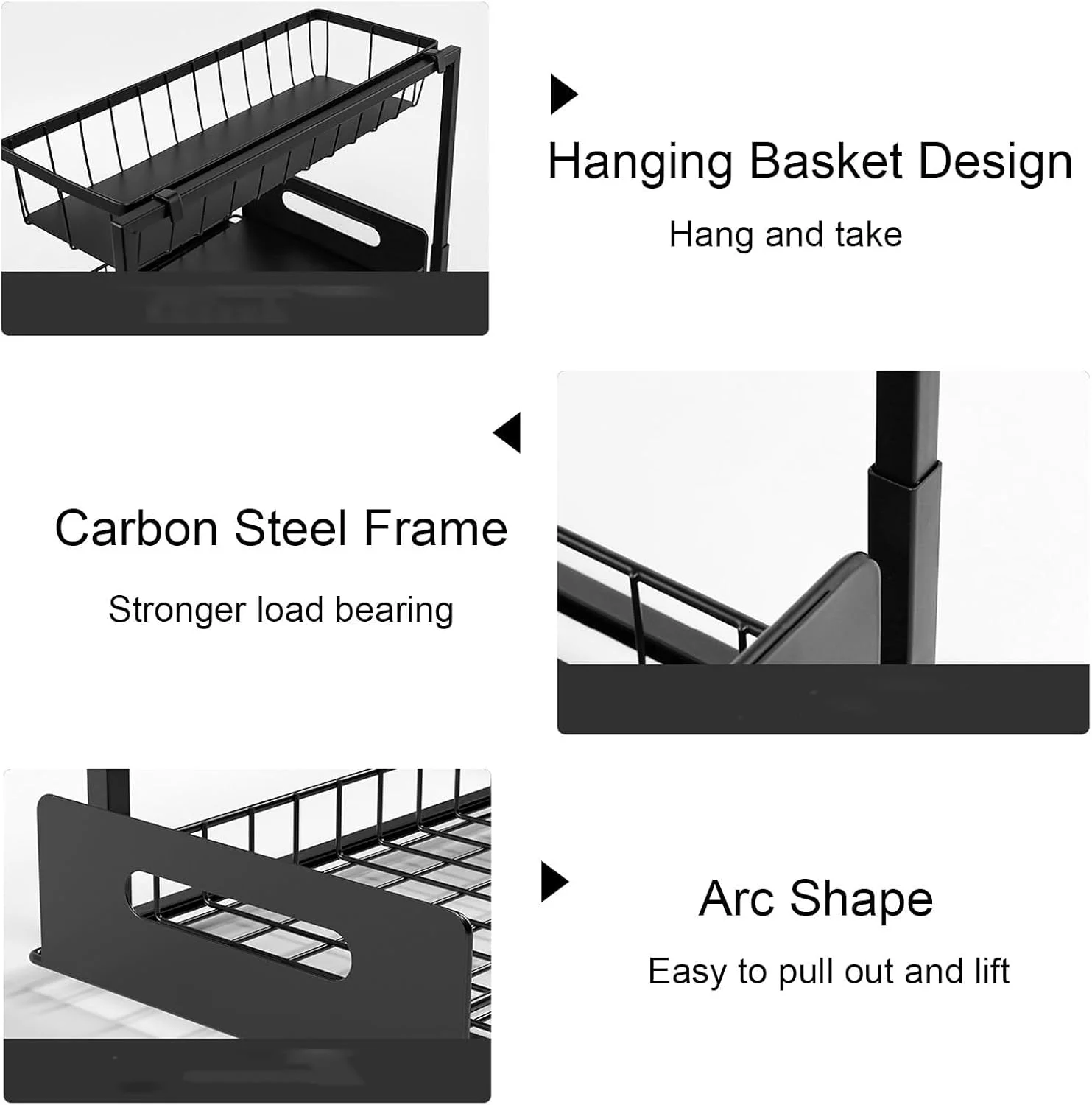 Hanging Basket Design

Hang and take

Carbon Steel Frame

Stronger load bearing

Arc Shape

Easy to pull out and lift