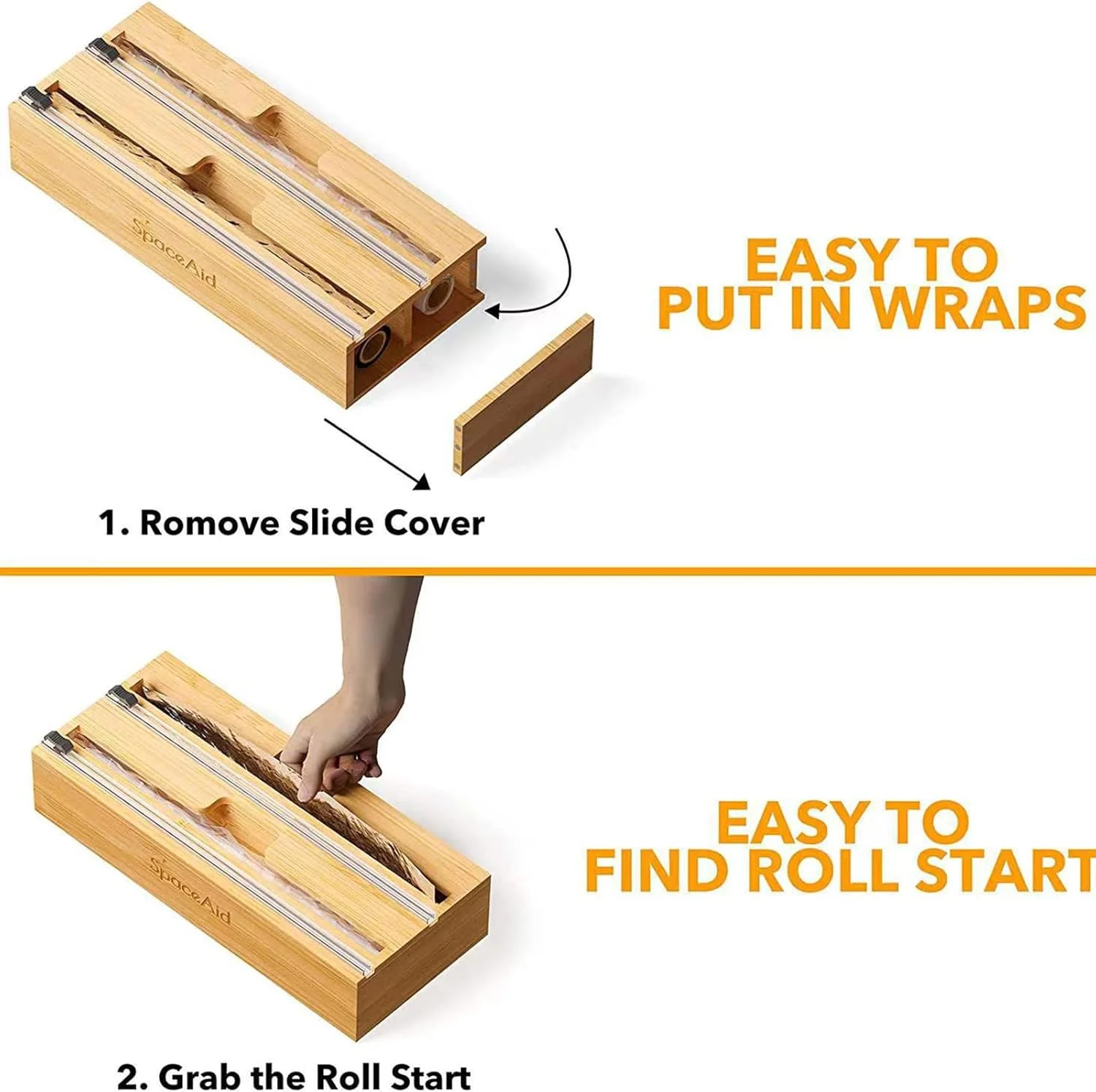 SpaceAid

EASY TO PUT IN WRAPS

1. Romove Slide Cover

SpaceAid

EASY TO FIND ROLL START

2. Grab the Roll Start