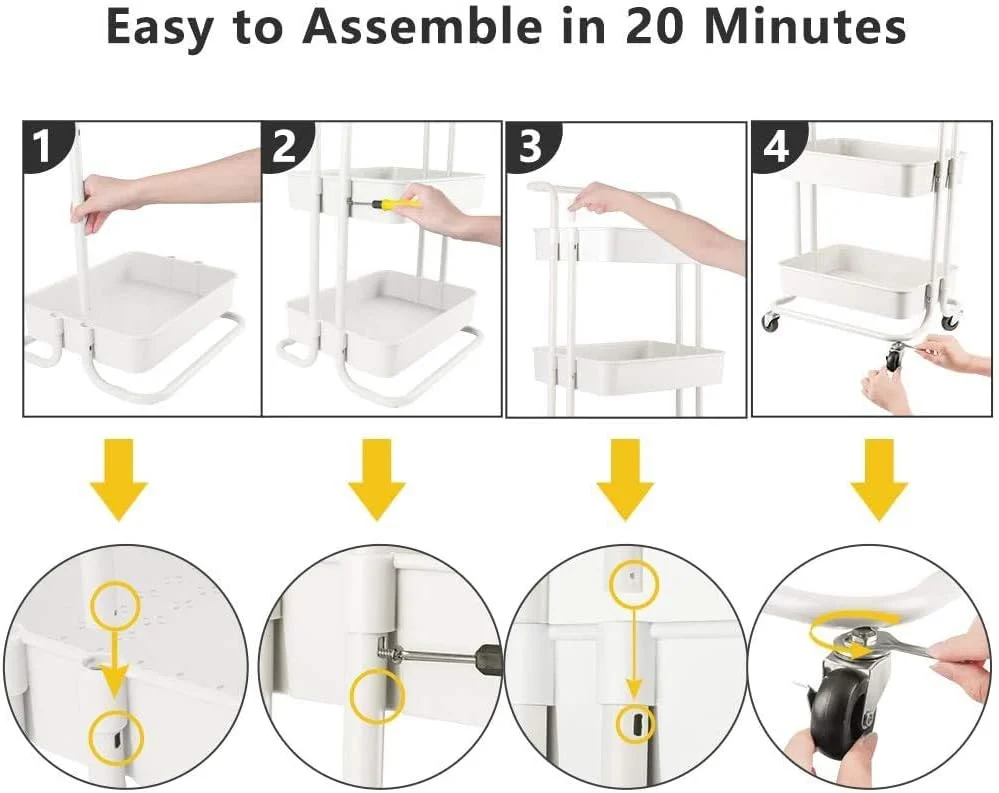 Easy to Assemble in 20 Minutes

1

2

3

4