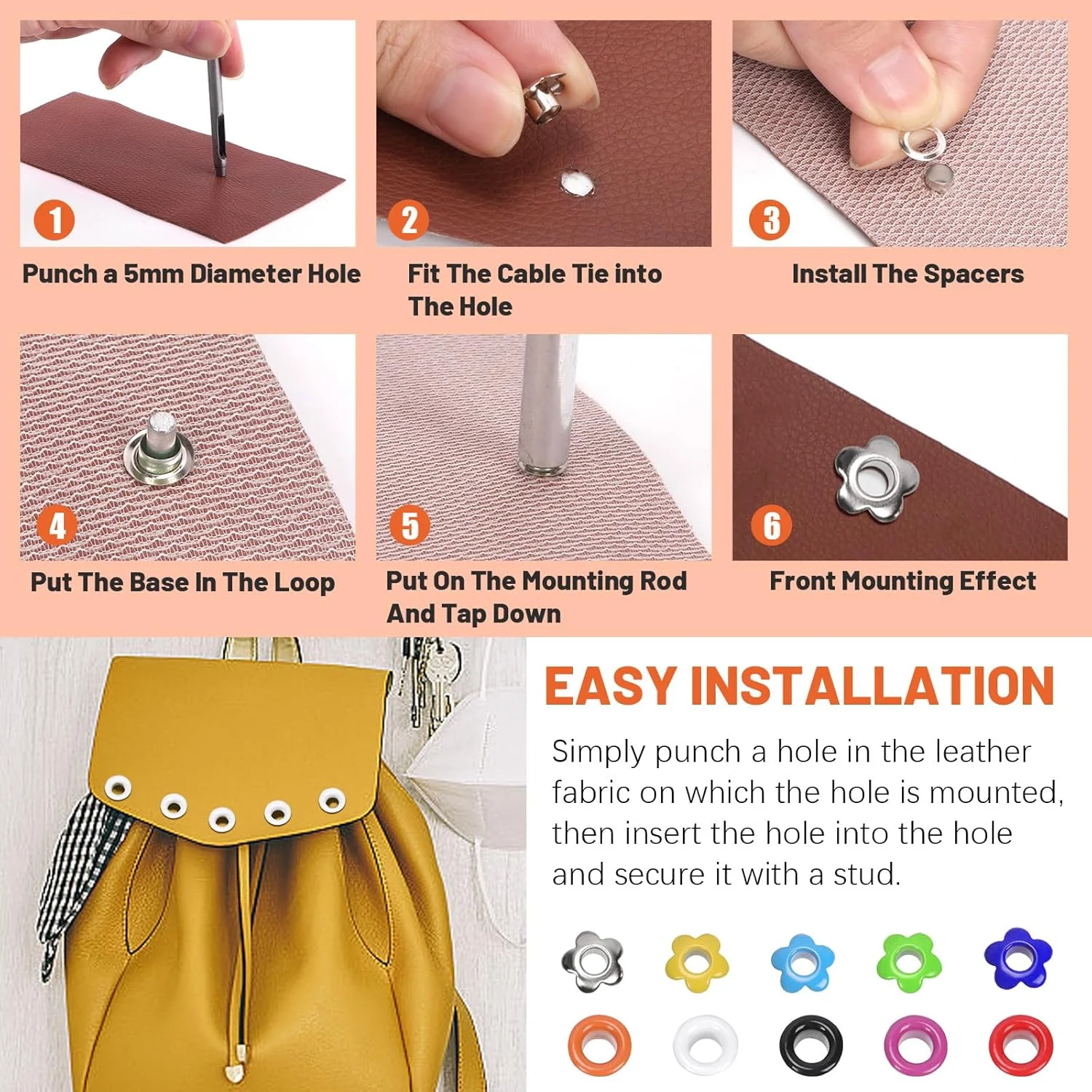 1

Punch a 5mm Diameter Hole

2

Fit The Cable Tie into The Hole

3

Install The Spacers

4

Put The Base In The Loop

5

Put On The Mounting Rod And Tap Down

6

Front Mounting Effect

EASY INSTALLATION

Simply punch a hole in the leather fabric on which the hole is mounted, then insert the hole into the hole and secure it with a stud.