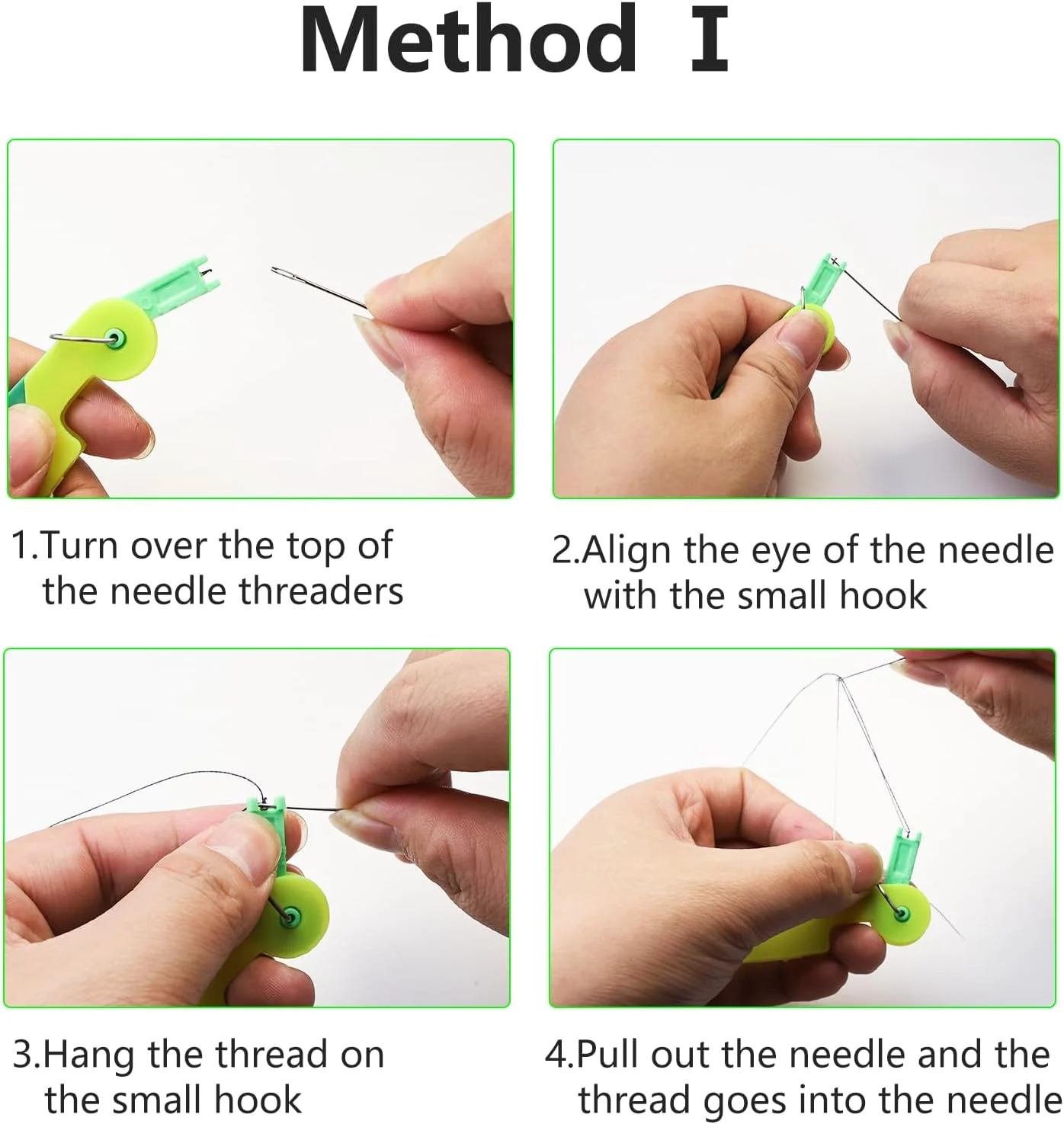 Method Ⅰ

1.Turn over the top of the needle threaders

2.Align the eye of the needle with the small hook

3.Hang the thread on the small hook

4.Pull out the needle and the thread goes into the needle