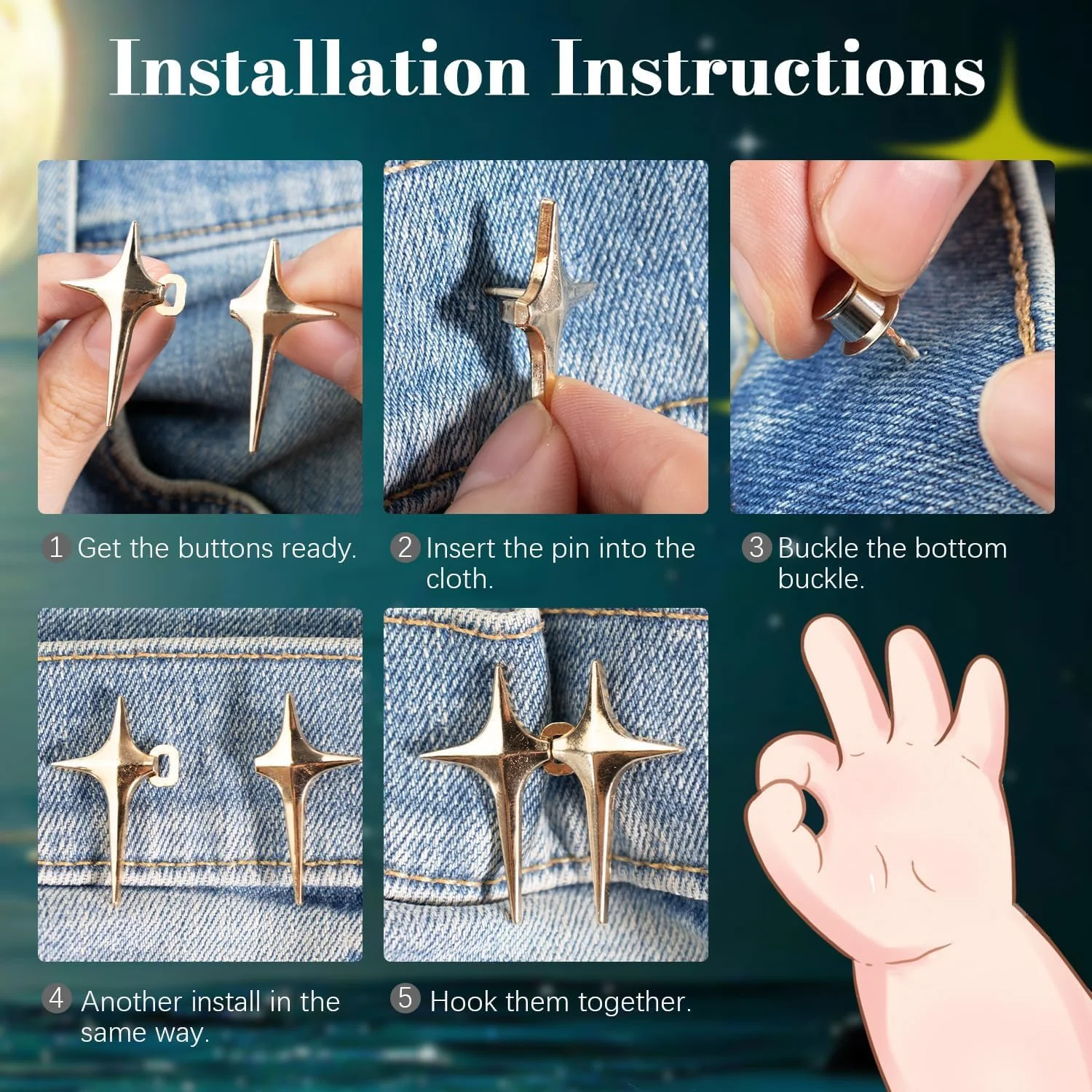 Installation Instructions

1 Get the buttons ready.

2 Insert the pin into the cloth.

3 Buckle the bottom buckle.

4 Another install in the same way.

5 Hook them together.