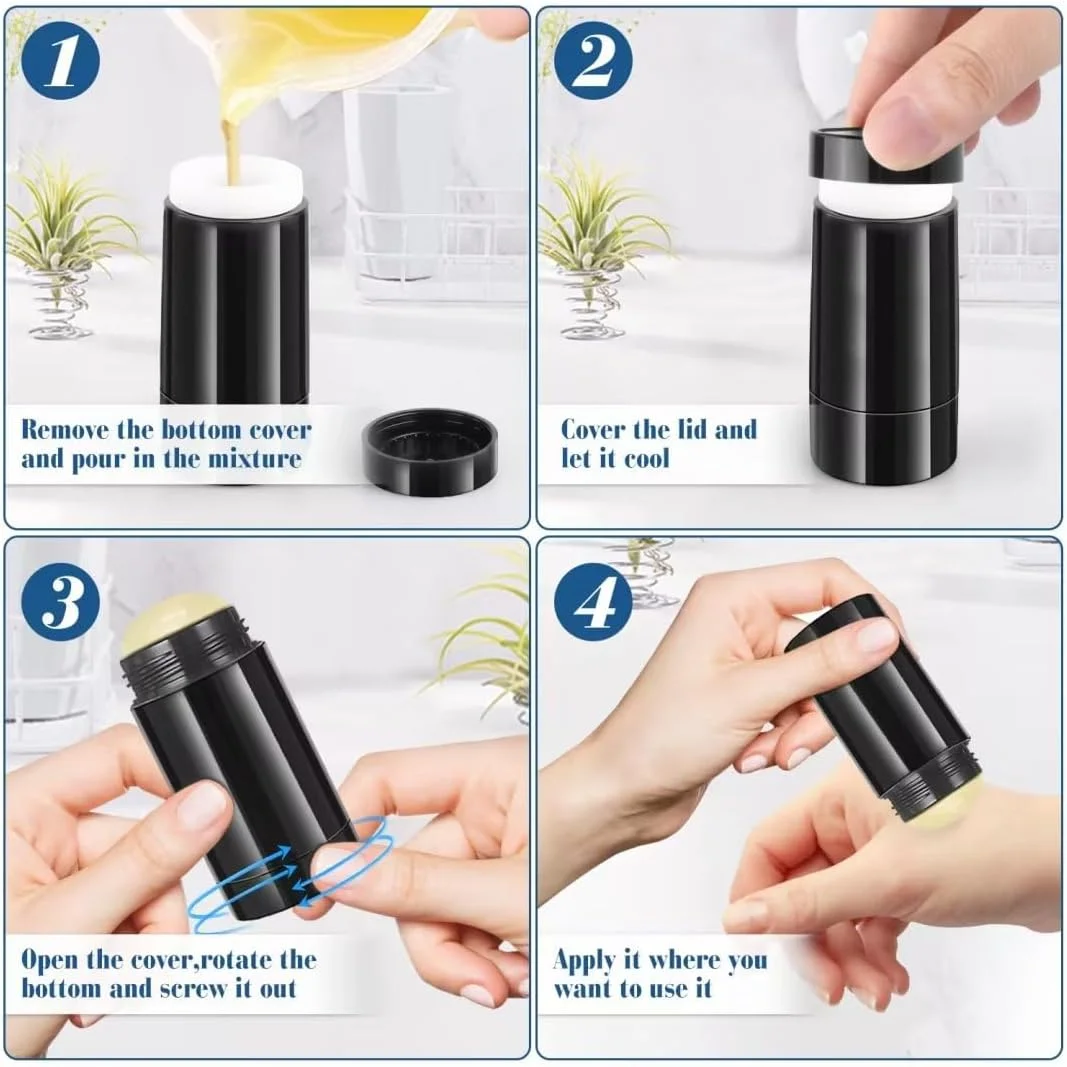 1

Remove the bottom cover and pour in the mixture

2

Cover the lid and let it cool

3

Open the cover,rotate the bottom and screw it out

4

Apply it where you want to use it