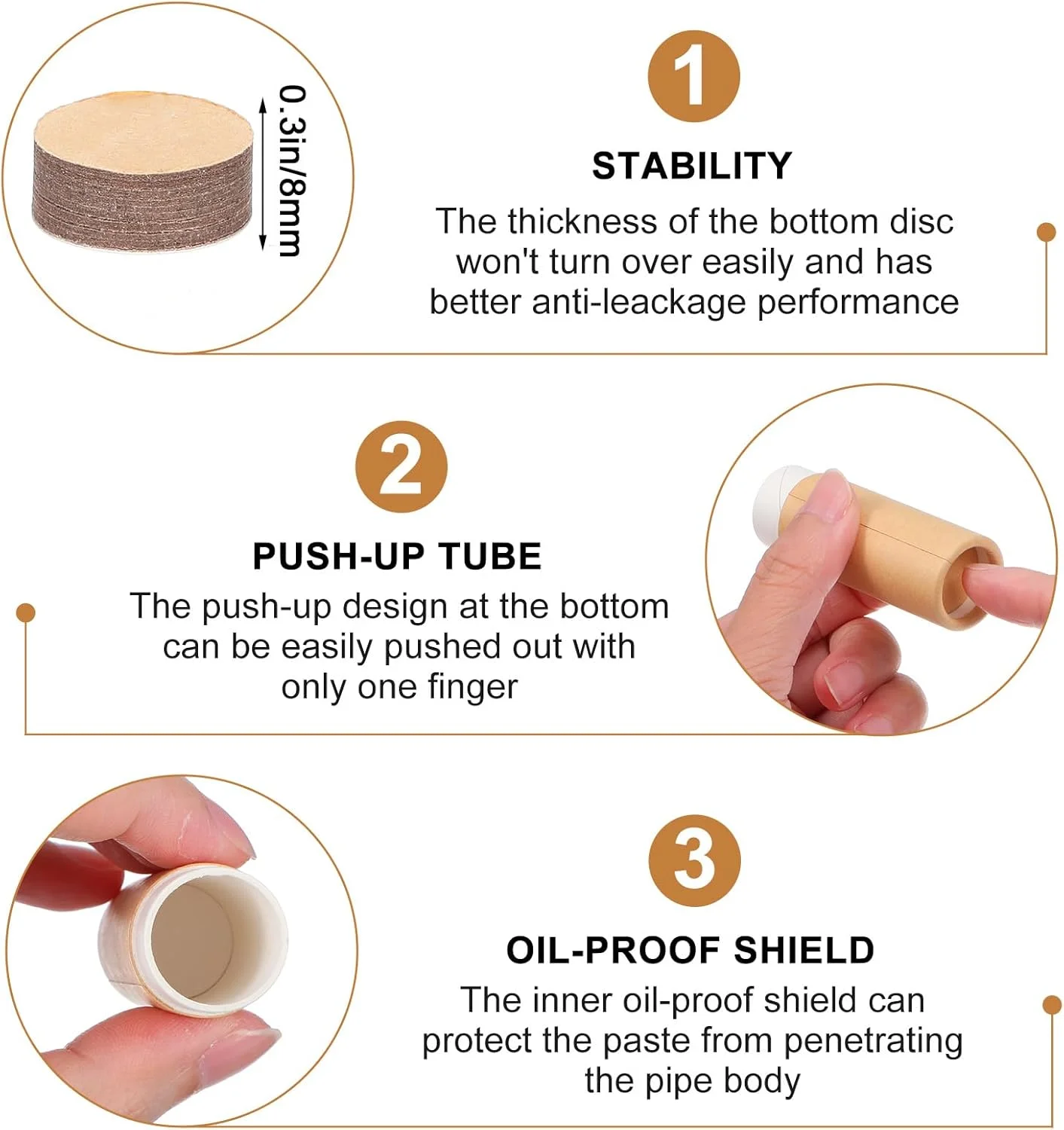 0.3in/8mm

1

STABILITY

The thickness of the bottom disc won't turn over easily and has better anti-leackage performance

2

PUSH-UP TUBE

The push-up design at the bottom can be easily pushed out with only one finger

3

OIL-PROOF SHIELD

The inner oil-proof shield can protect the paste from penetrating the pipe body