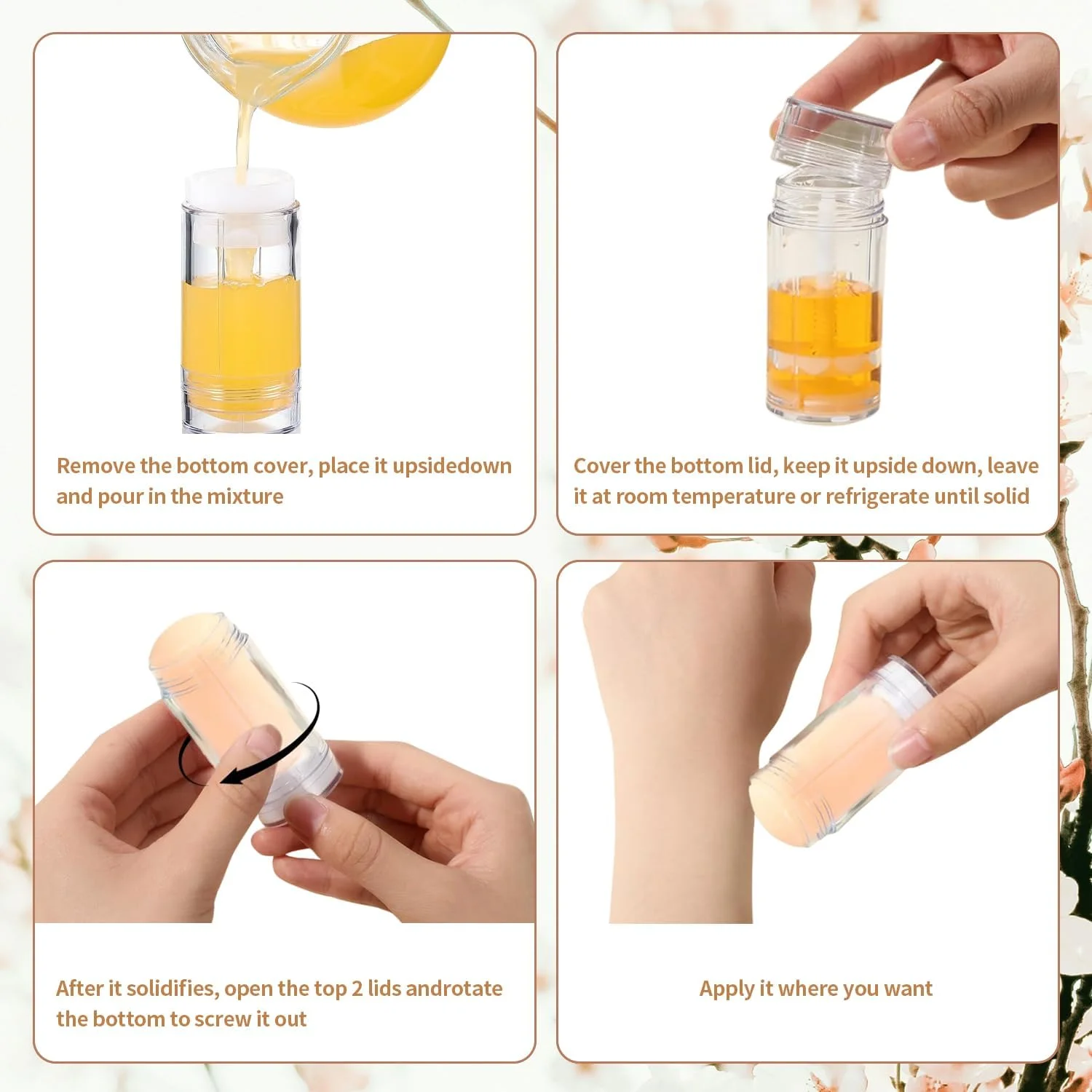 Remove the bottom cover, place it upsidedown and pour in the mixture

Cover the bottom lid, keep it upside down, leave it at room temperature or refrigerate until solid

After it solidifies, open the top 2 lids androtate the bottom to screw it out

Apply it where you want