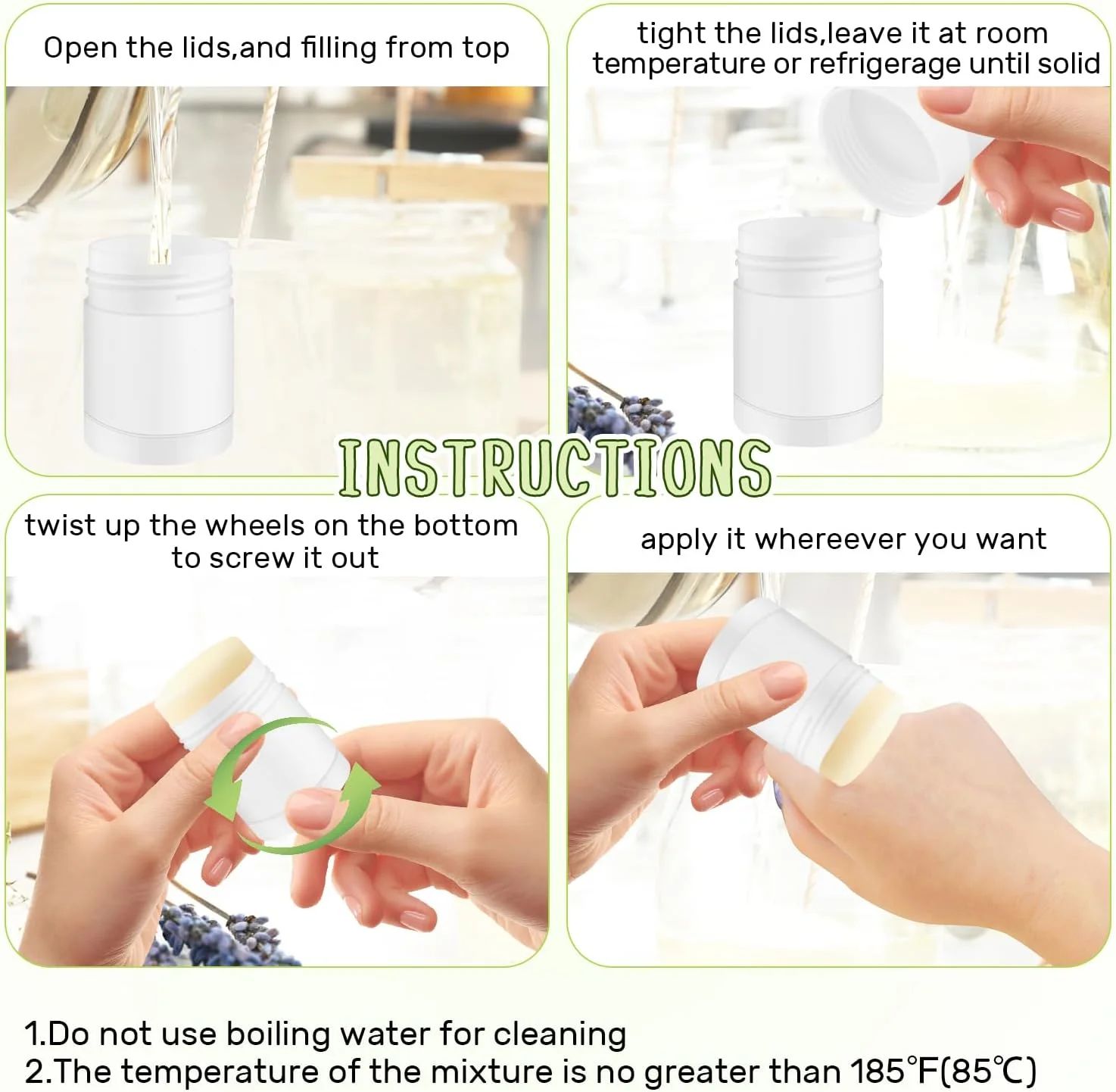 Open the lids,and filling from top

tight the lids,leave it at room temperature or refrigerage until solid

INSTRUCTIONS

twist up the wheels on the bottom to screw it out

apply it whereever you want

1.Do not use boiling water for cleaning
2.The temperature of the mixture is no greater than 185°F(85°C)