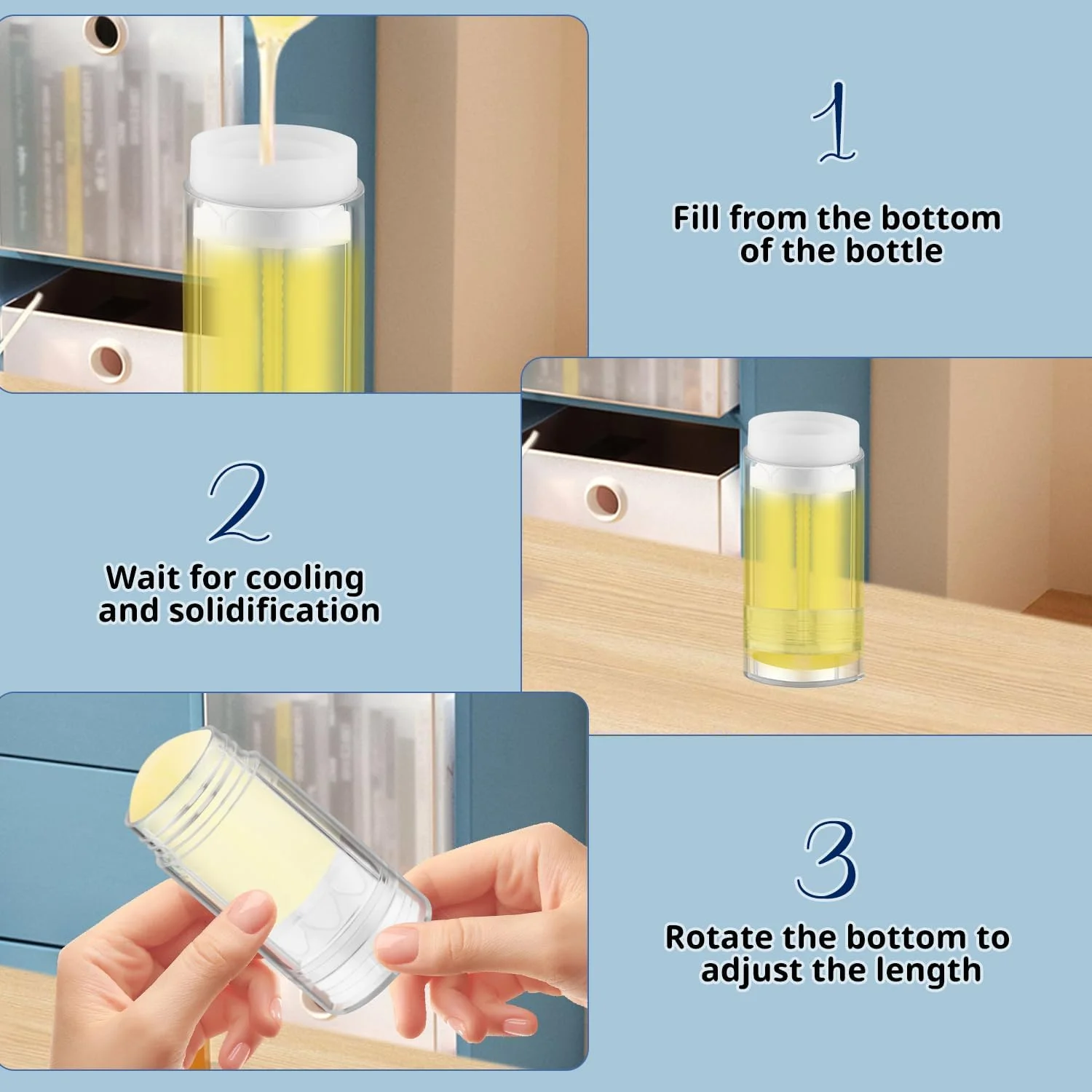 1

Fill from the bottom of the bottle

2

Wait for cooling and solidification

3

Rotate the bottom to adjust the length