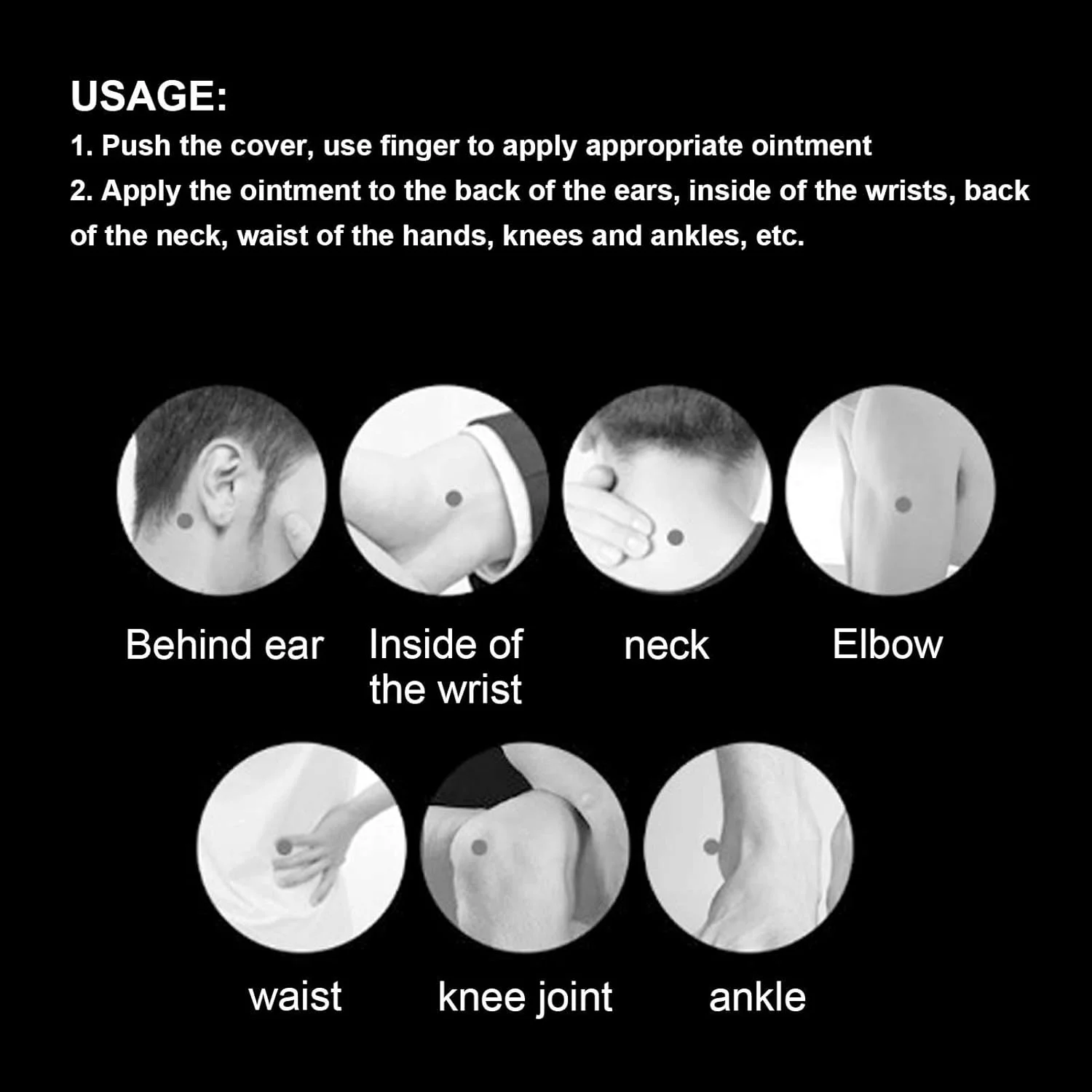 USAGE:
1. Push the cover, use finger to apply appropriate ointment
2. Apply the ointment to the back of the ears, inside of the wrists, back of the neck, waist of the hands, knees and ankles, etc.

Behind ear

Inside of the wrist

neck

Elbow

waist

knee joint

ankle