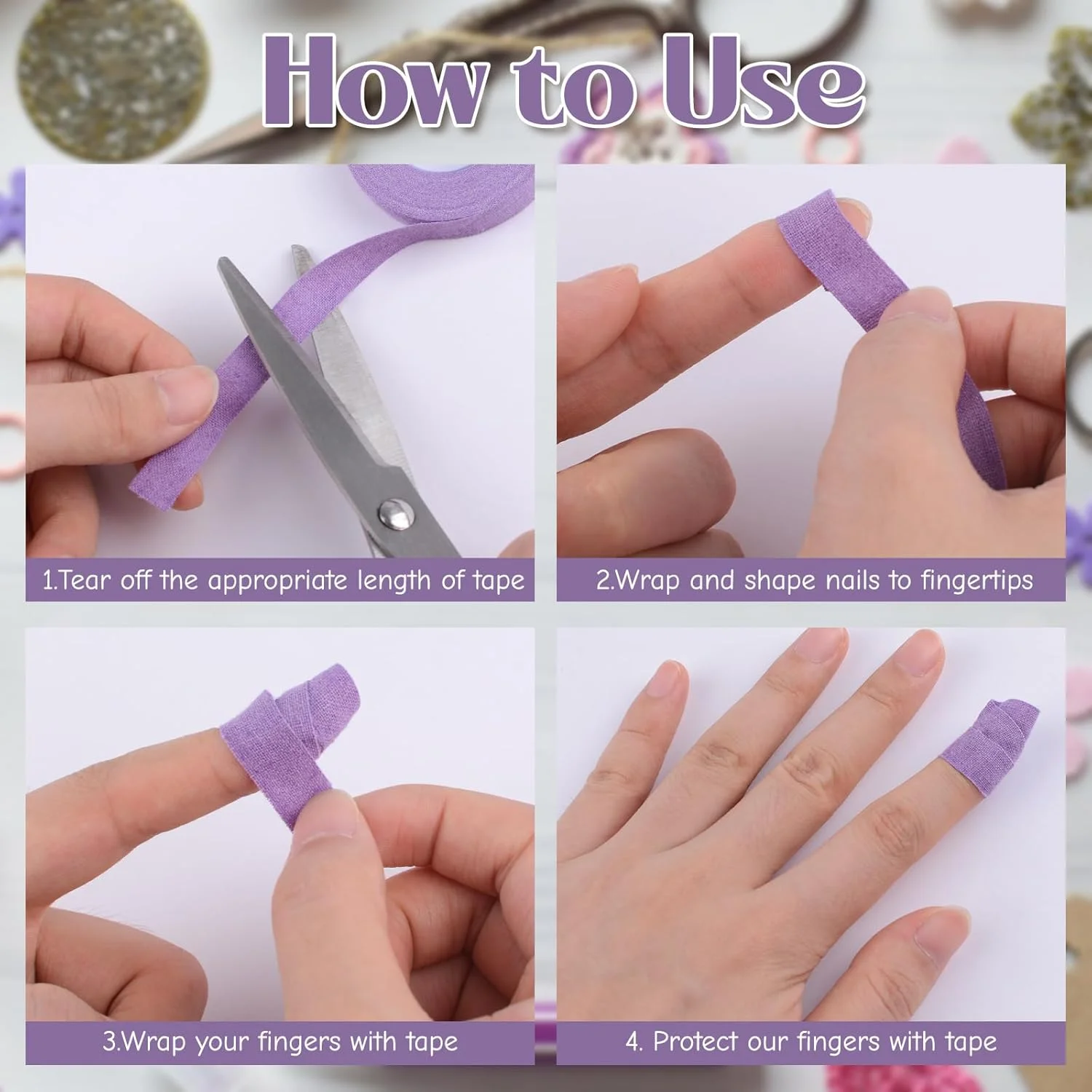 How to Use

1.Tear off the appropriate length of tape

2.Wrap and shape nails to fingertips

3.Wrap your fingers with tape

4. Protect our fingers with tape