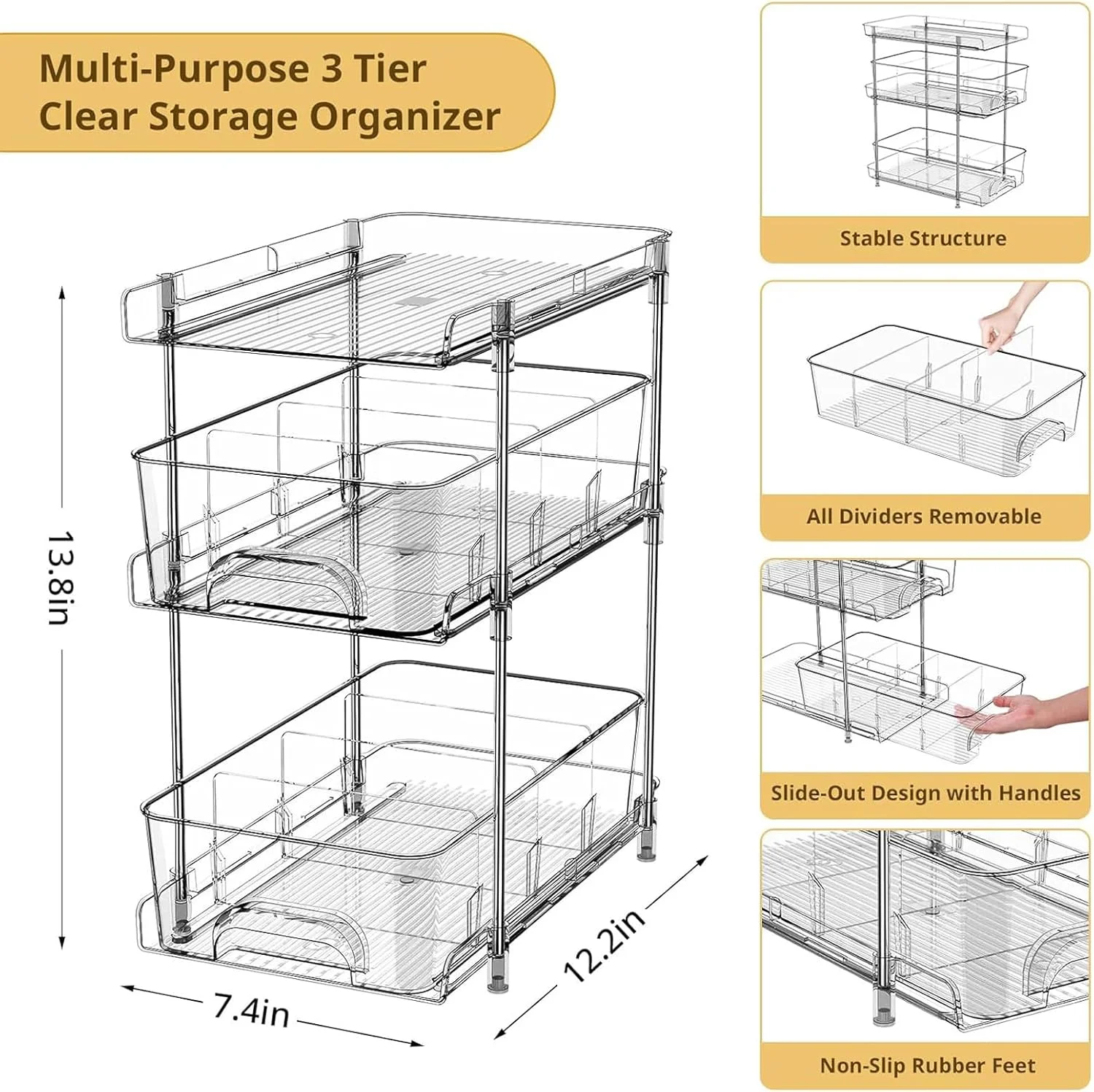 Multi-Purpose 3 Tier Clear Storage Organizer

13.8in

7.4in

12.2in

Stable Structure

All Dividers Removable

Slide-Out Design with Handles

Non-Slip Rubber Feet