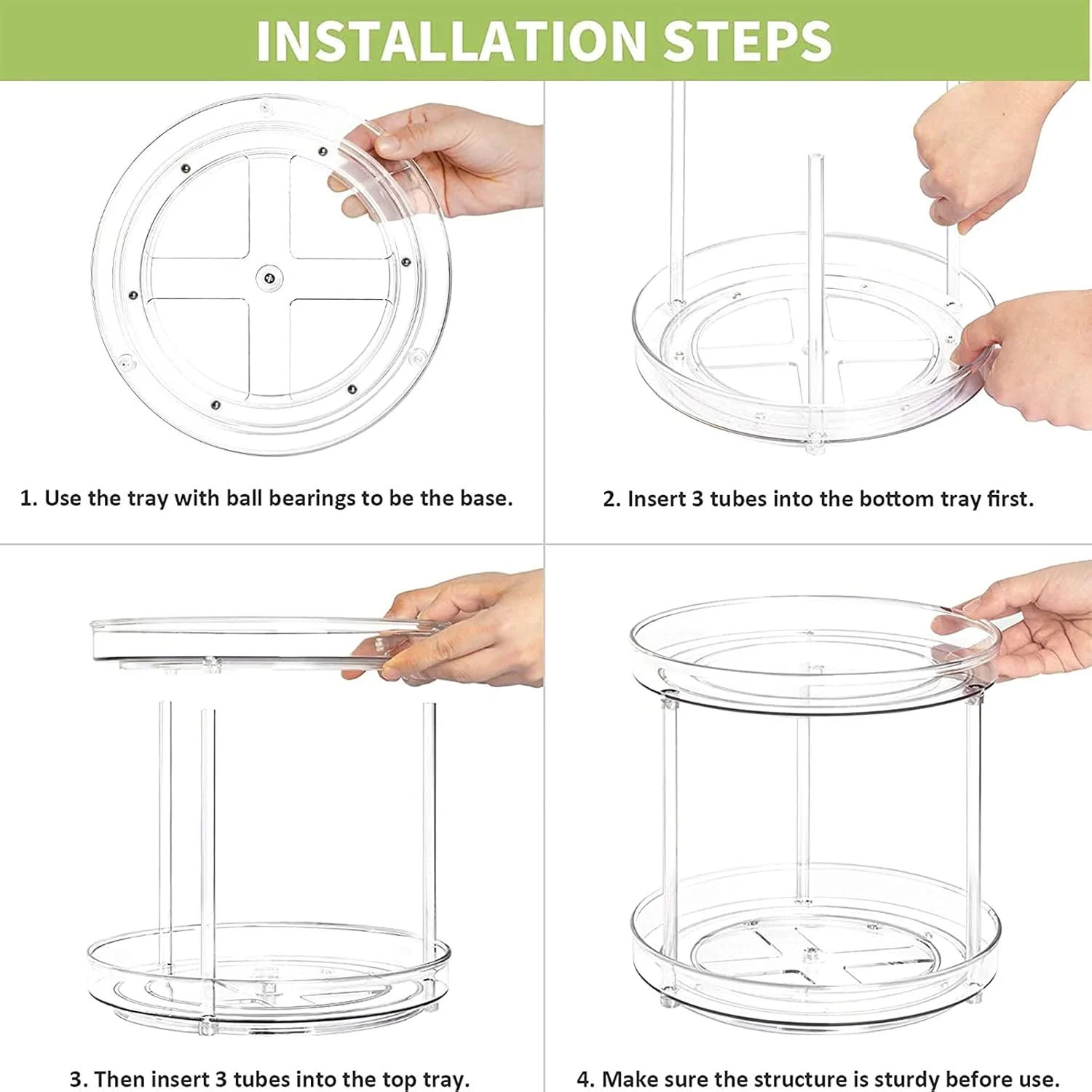 INSTALLATION STEPS

1. Use the tray with ball bearings to be the base.

2. Insert 3 tubes into the bottom tray first.

3. Then insert 3 tubes into the top tray.

4. Make sure the structure is sturdy before use.