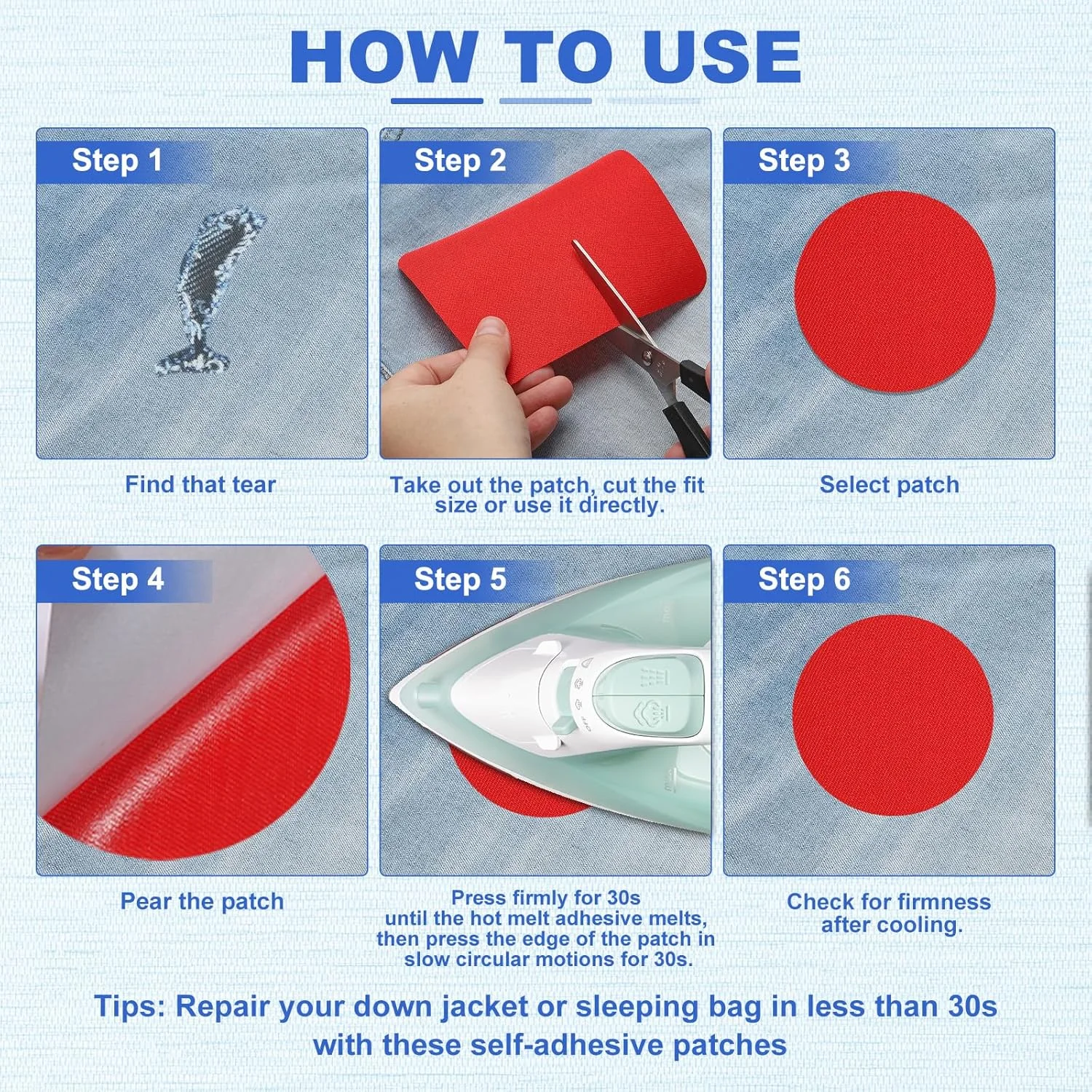 HOW TO USE

Step 1

Find that tear

Step 2

Take out the patch, cut the fit size or use it directly.

Step 3

Select patch

Step 4

Pear the patch

Step 5

Press firmly for 30s until the hot melt adhesive melts, then press the edge of the patch in slow circular motions for 30s.

Step 6

Check for firmness after cooling.

Tips: Repair your down jacket or sleeping bag in less than 30s with these self-adhesive patches