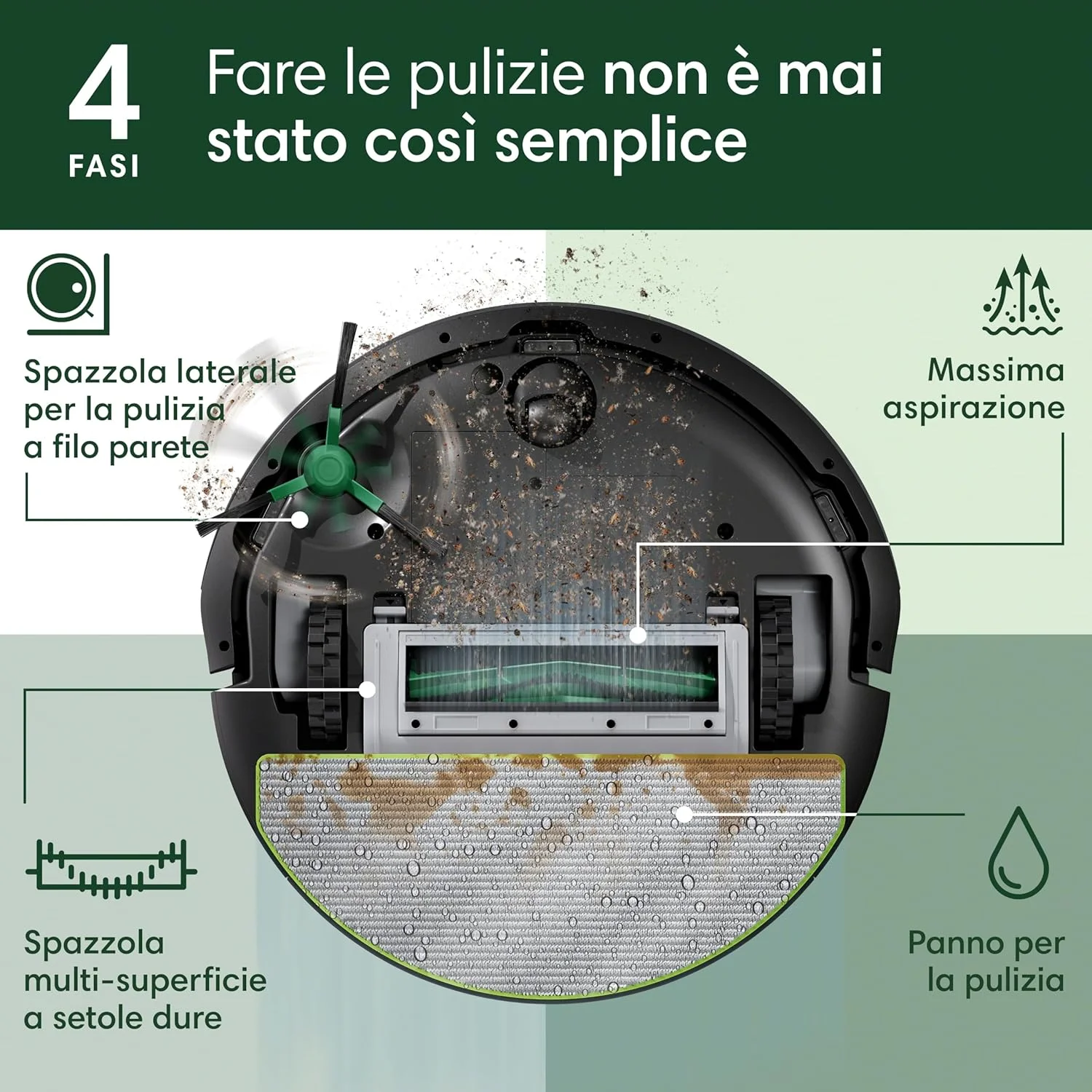 4
FASI

Fare le pulizie non è mai stato così semplice

Spazzola laterale per la pulizia a filo parete

Massima aspirazione

Spazzola multi-superficie a setole dure

Panno per la pulizia