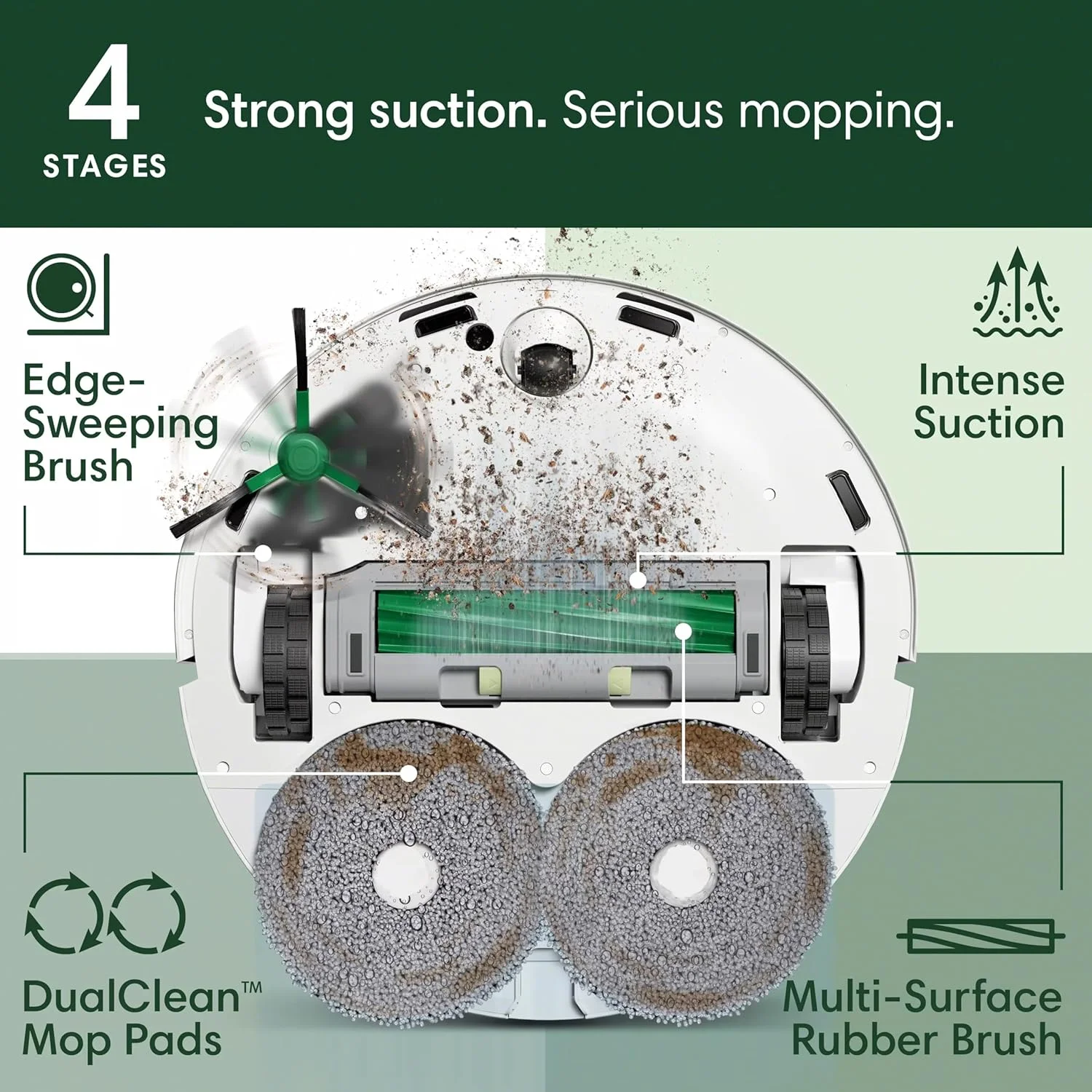 4
STAGES

Strong suction. Serious mopping.

Edge-Sweeping Brush

Intense Suction

DualClean™ Mop Pads

Multi-Surface Rubber Brush