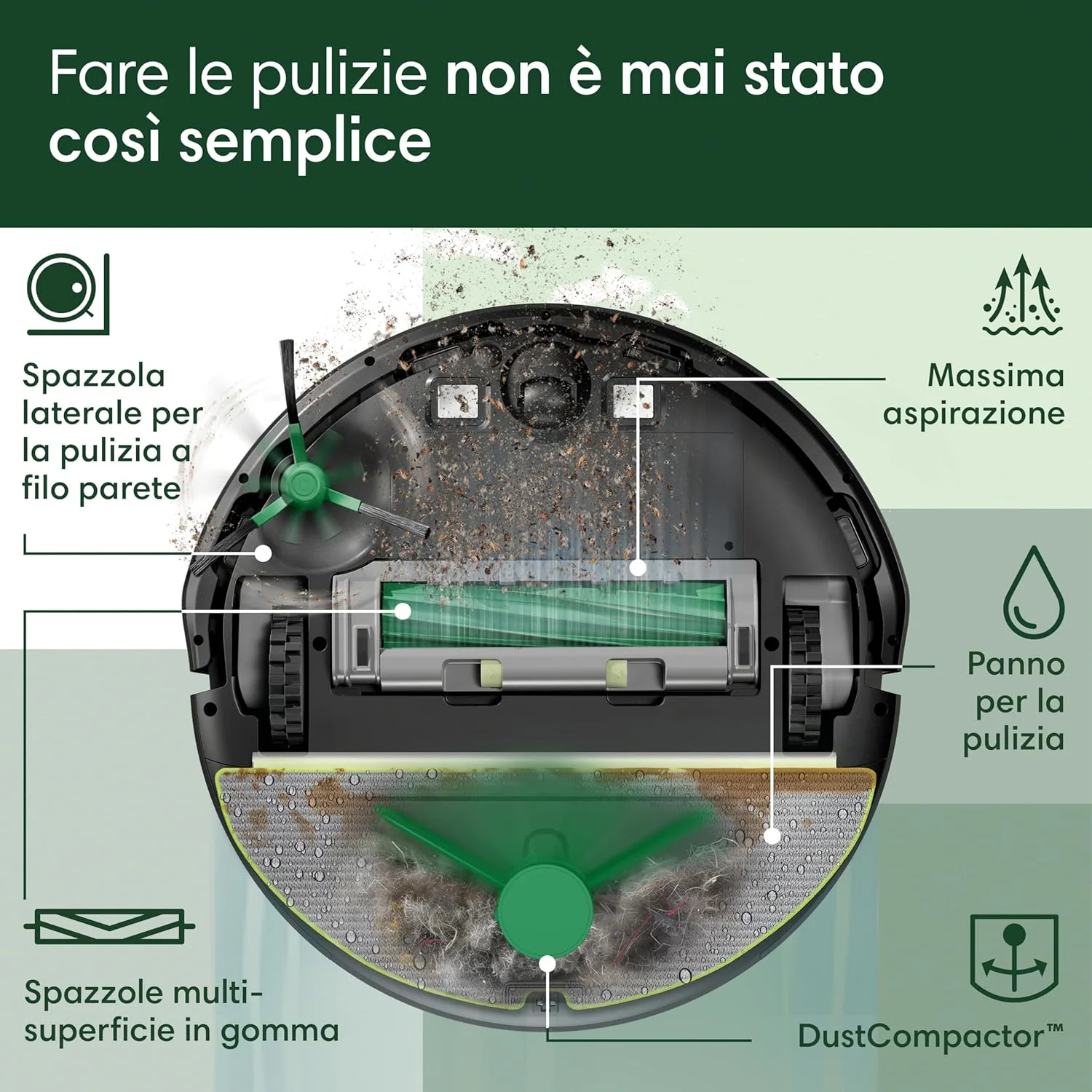 Fare le pulizie non è mai stato così semplice

Spazzola laterale per la pulizia a filo parete

Massima aspirazione

Panno per la pulizia

Spazzole multi-superficie in gomma

DustCompactor™