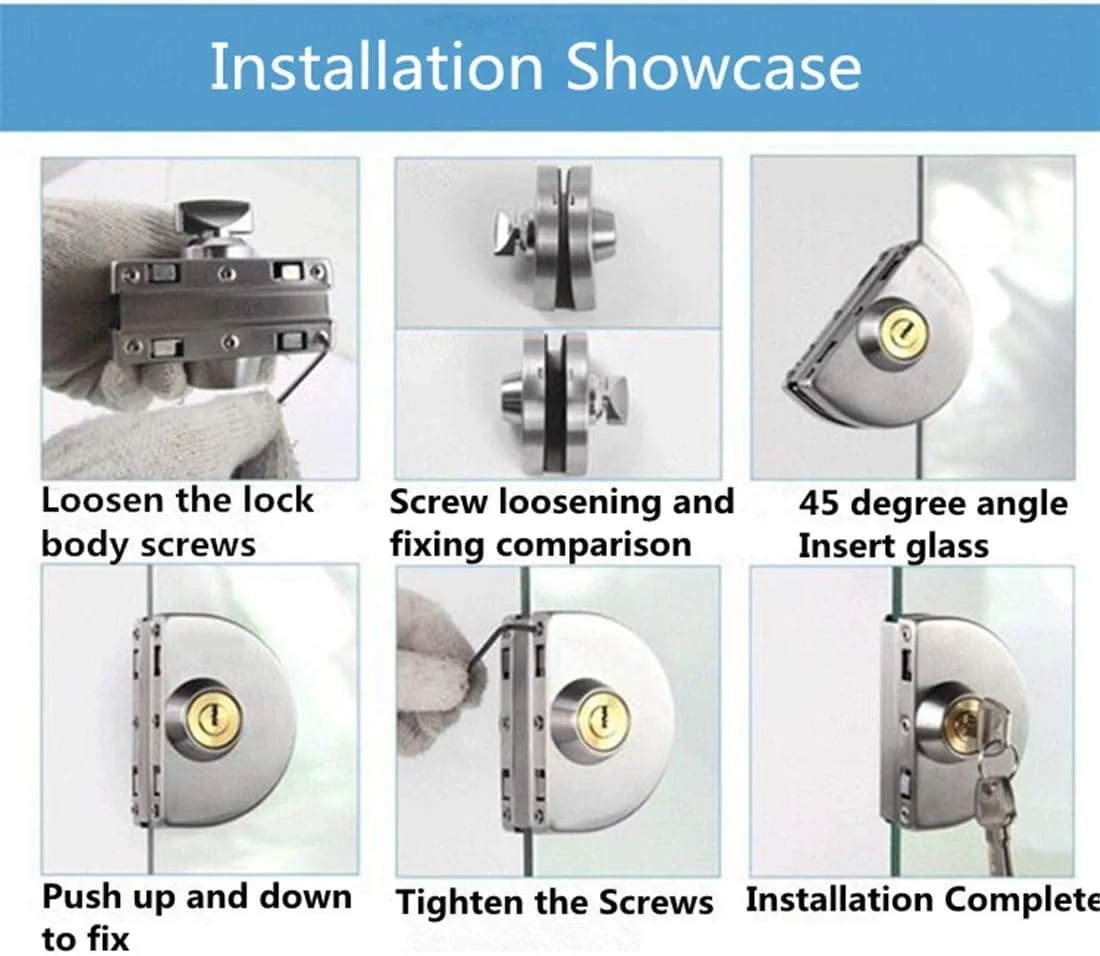 Installation Showcase

Loosen the lock body screws

Screw loosening and fixing comparison

45 degree angle Insert glass

Push up and down to fix

Tighten the Screws

Installation Complete