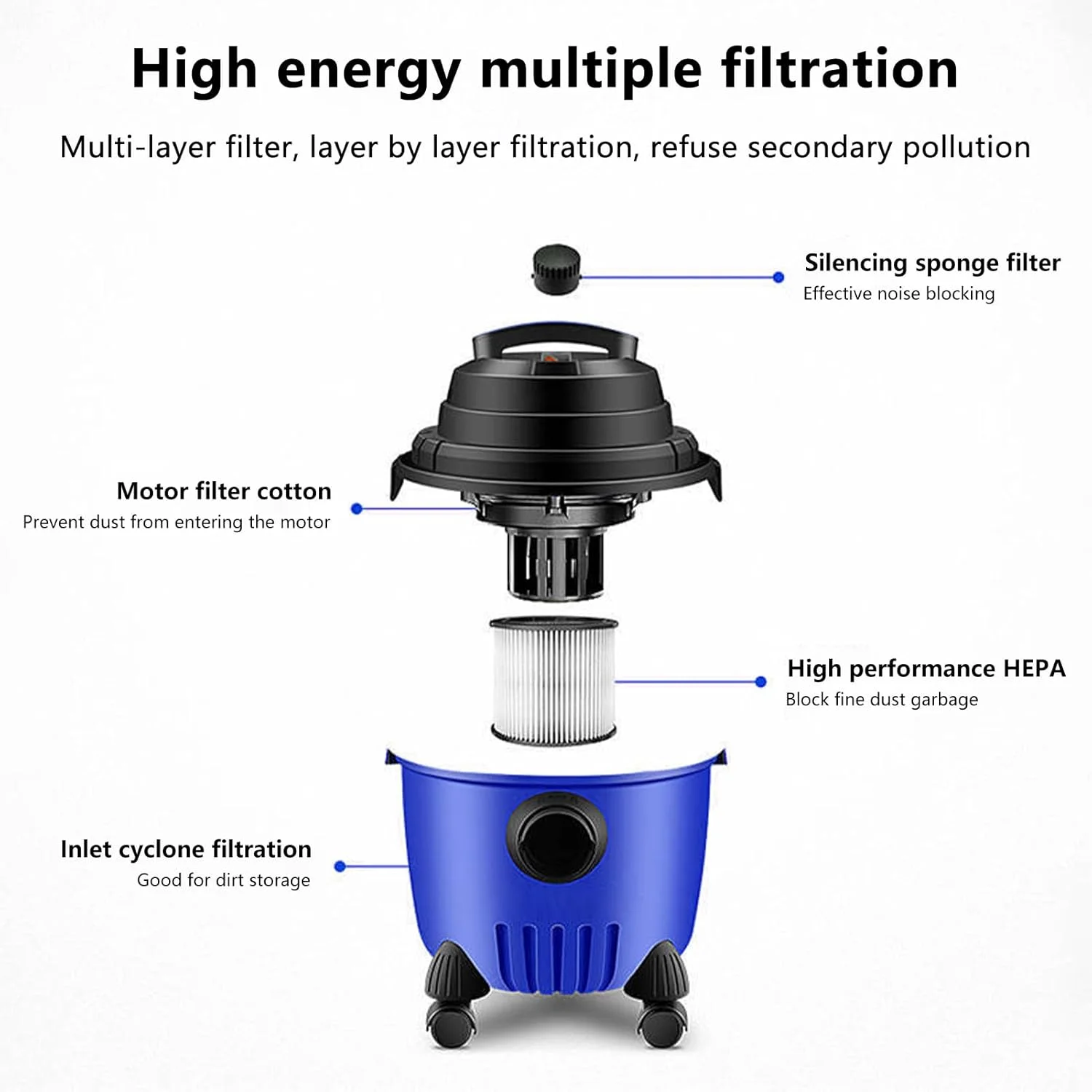 High energy multiple filtration

Multi-layer filter, layer by layer filtration, refuse secondary pollution

Silencing sponge filter
Effective noise blocking

Motor filter cotton
Prevent dust from entering the motor

High performance HEPA
Block fine dust garbage

Inlet cyclone filtration
Good for dirt storage