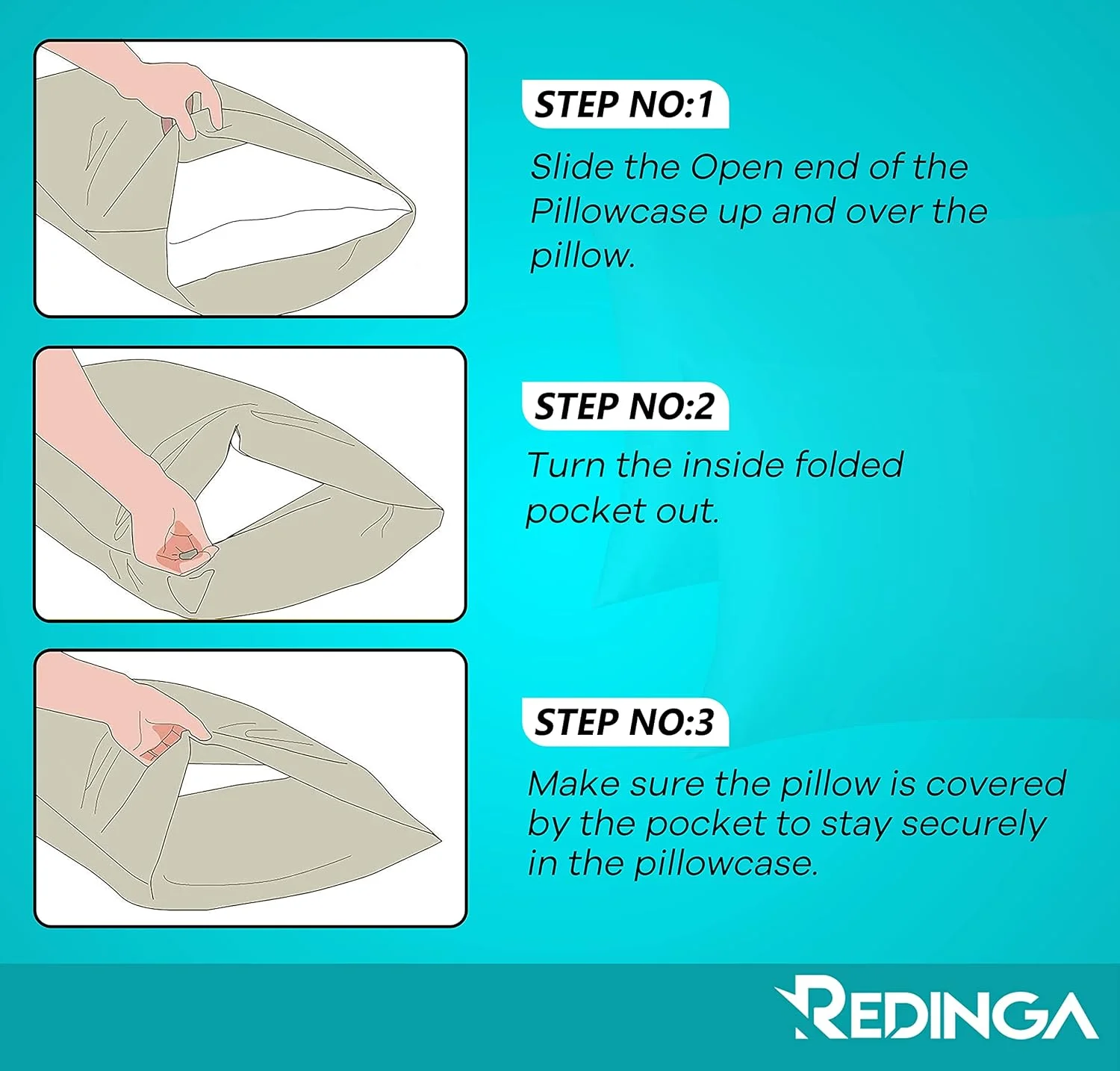 STEP NO:1

Slide the Open end of the Pillowcase up and over the pillow.

STEP NO:2

Turn the inside folded pocket out.

STEP NO:3

Make sure the pillow is covered by the pocket to stay securely in the pillowcase.

REDINGA