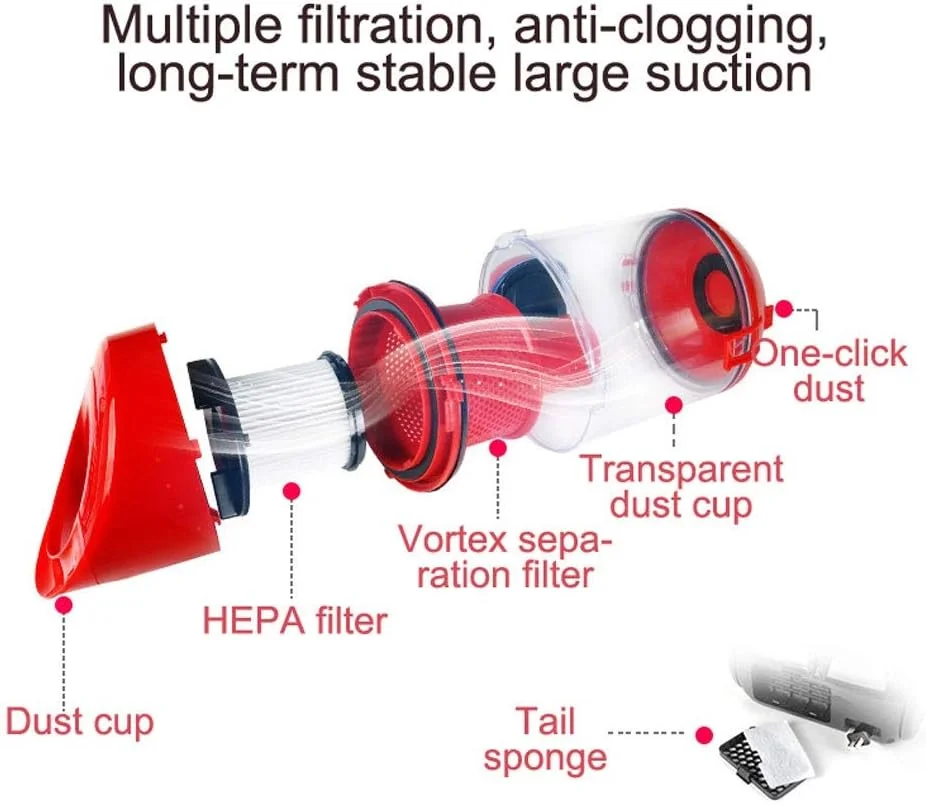 Multiple filtration, anti-clogging, long-term stable large suction

One-click dust

Transparent dust cup

Vortex separation filter

HEPA filter

Dust cup

Tail sponge