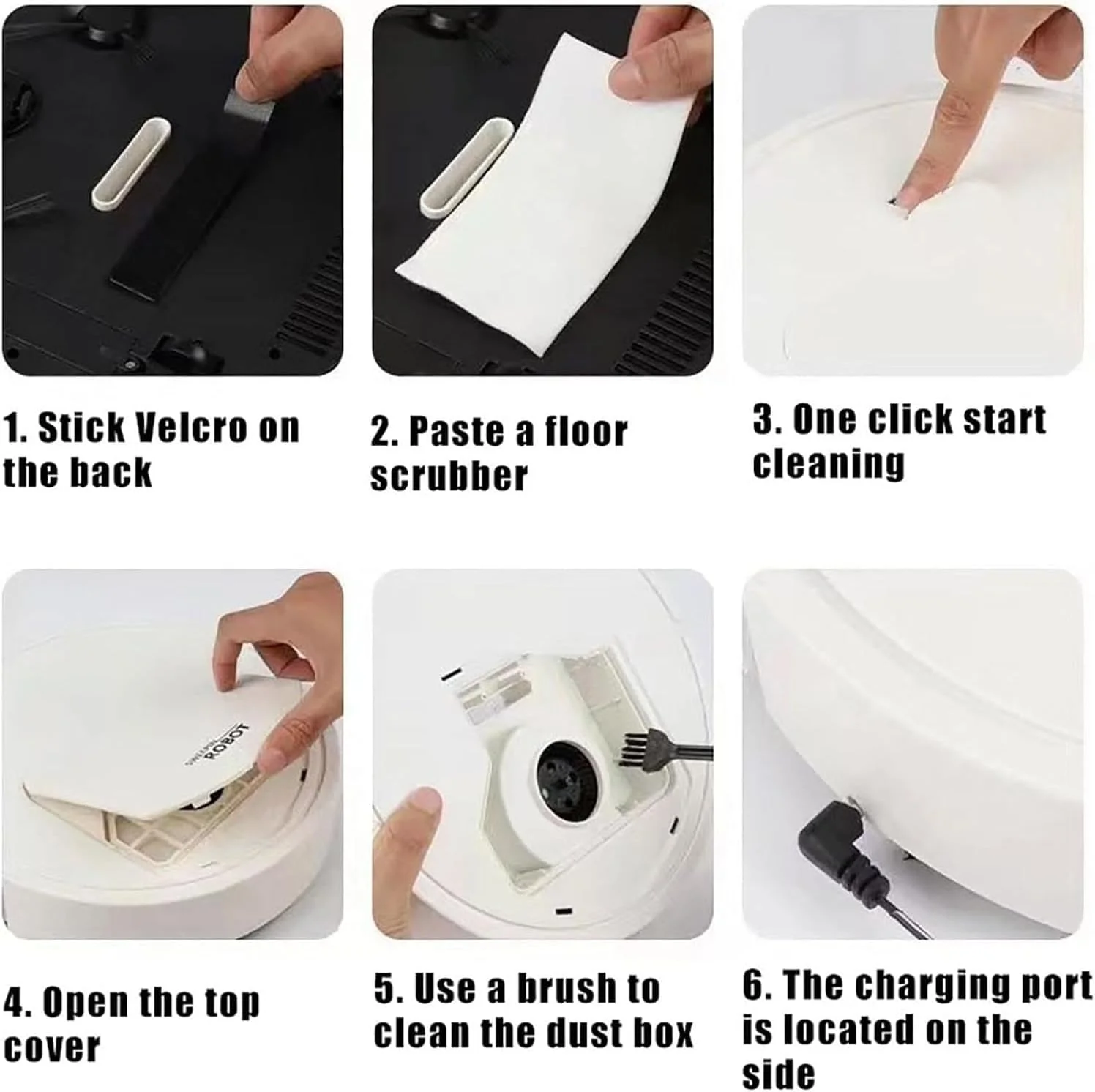 1. Stick Velcro on the back

2. Paste a floor scrubber

3. One click start cleaning

SWEEPING ROBOT

4. Open the top cover

5. Use a brush to clean the dust box

6. The charging port is located on the side