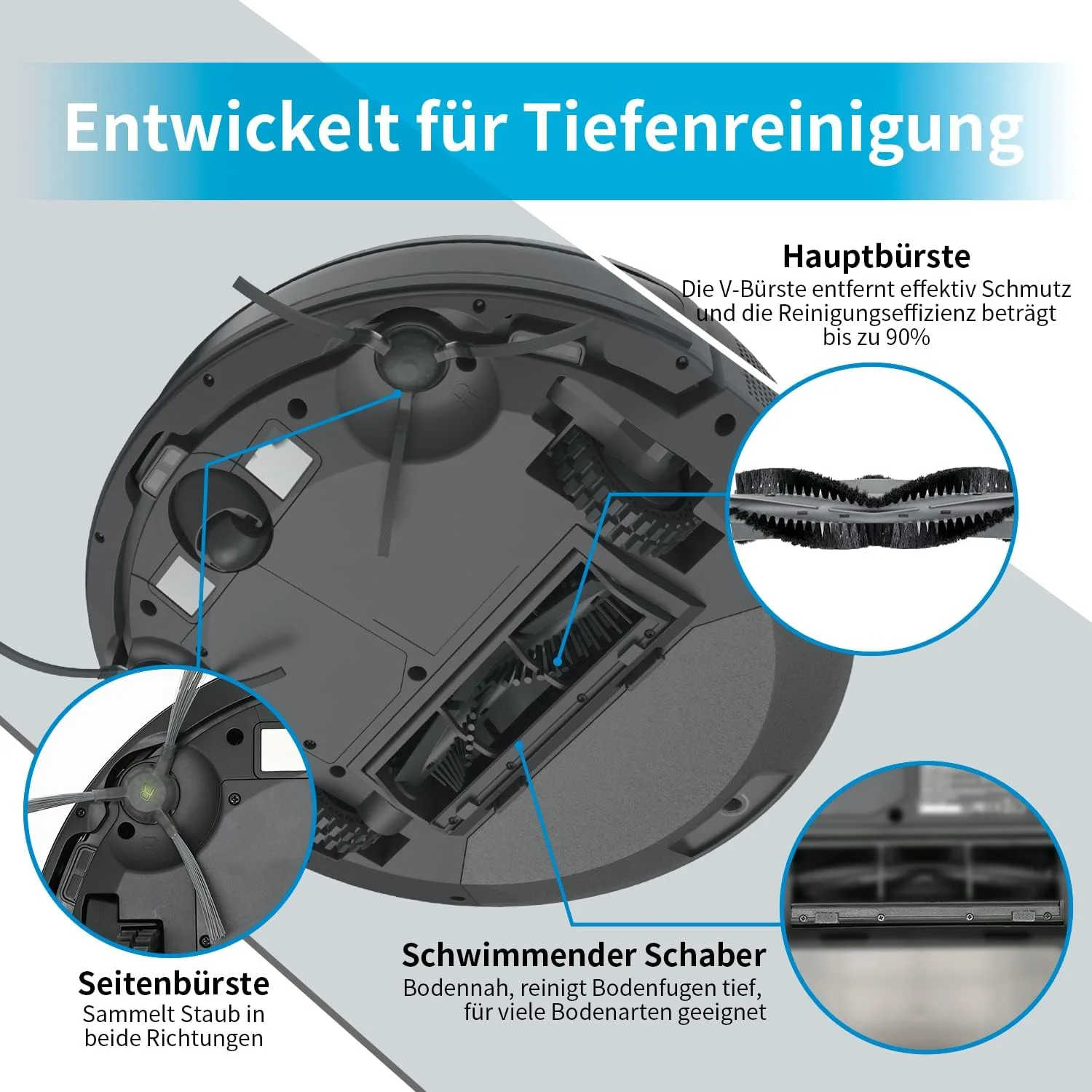 Entwickelt für Tiefenreinigung

Hauptbürste
Die V-Bürste entfernt effektiv Schmutz und die Reinigungseffizienz beträgt bis zu 90%

Seitenbürste
Sammelt Staub in beide Richtungen

Schwimmender Schaber
Bodennah, reinigt Bodenfugen tief, für viele Bodenarten geeignet